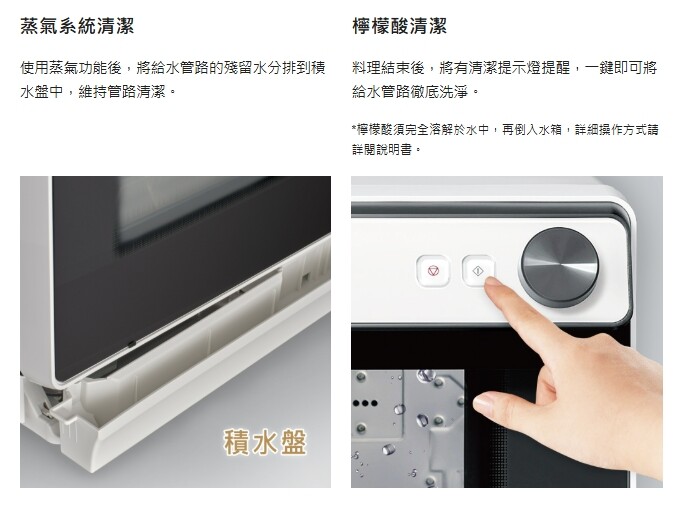 蒸氣系統清潔

使用蒸氣功能後，將給水管路的殘留水分排到積水盤中，維持管路清潔。

積水盤

檸檬酸清潔

料理結束後，將有清潔提示燈提醒，一鍵即可將給水管路徹底洗淨。

*檸檬酸須完全溶解於水中，再倒入水箱，詳細操作方式請詳閱說明書。