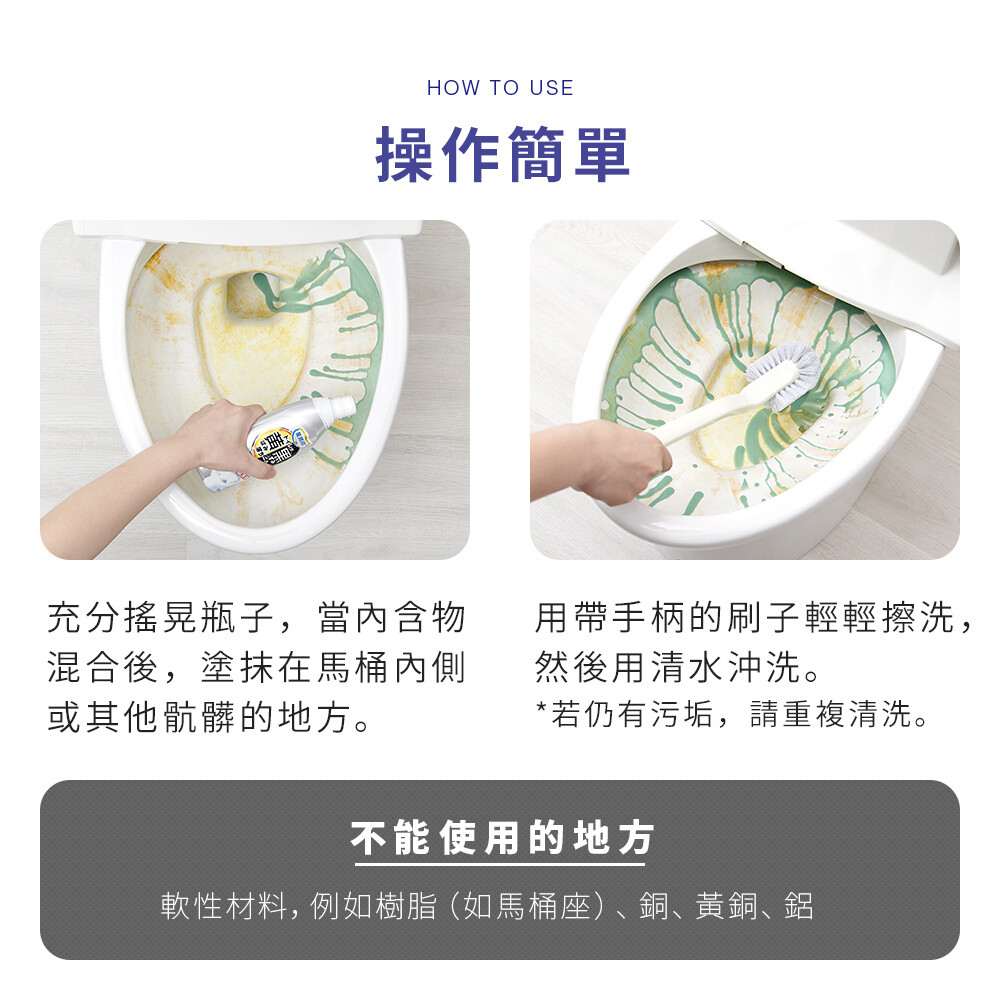 HOW TO USE

操作簡單

充分搖晃瓶子，當內含物混合後，塗抹在馬桶內側或其他骯髒的地方。

用帶手柄的刷子輕輕擦洗，然後用清水沖洗。
*若仍有污垢，請重複清洗。

不能使用的地方

軟性材料，例如樹脂（如馬桶座）、銅、黃銅、鋁