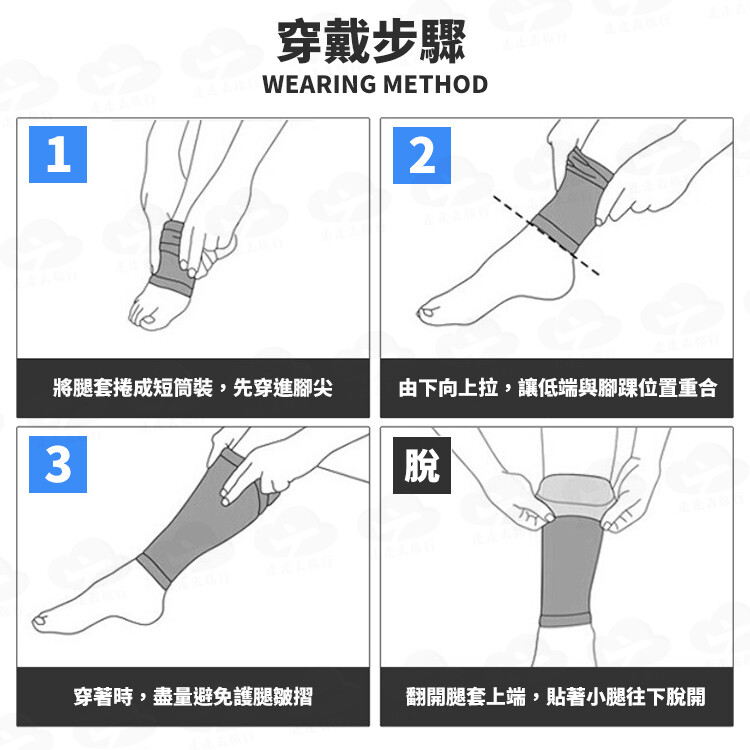 穿戴步驟
WEARING METHOD

1

將腿套捲成短筒裝，先穿進腳尖

2

由下向上拉，讓低端與腳踝位置重合

3

穿著時，盡量避免護腿皺摺

脫

翻開腿套上端，貼著小腿往下脫開