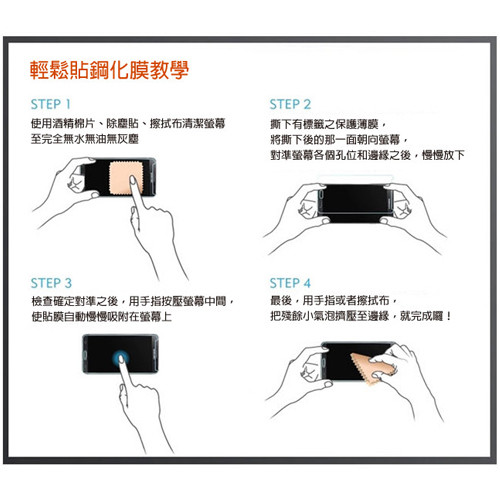 輕鬆貼鋼化膜教學

STEP 1

使用酒精棉片、除塵貼、擦拭布清潔螢幕至完全無水無油無灰塵

STEP 2

撕下有標籤之保護薄膜，將撕下後的那一面朝向螢幕，對準螢幕各個孔位和邊緣之後，慢慢放下

STEP 3

檢查確定對準之後，用手指按壓螢幕中間，使貼膜自動慢慢吸附在螢幕上

STEP 4

最後，用手指或者擦拭布，把殘餘小氣泡擠壓至邊緣，就完成囉！