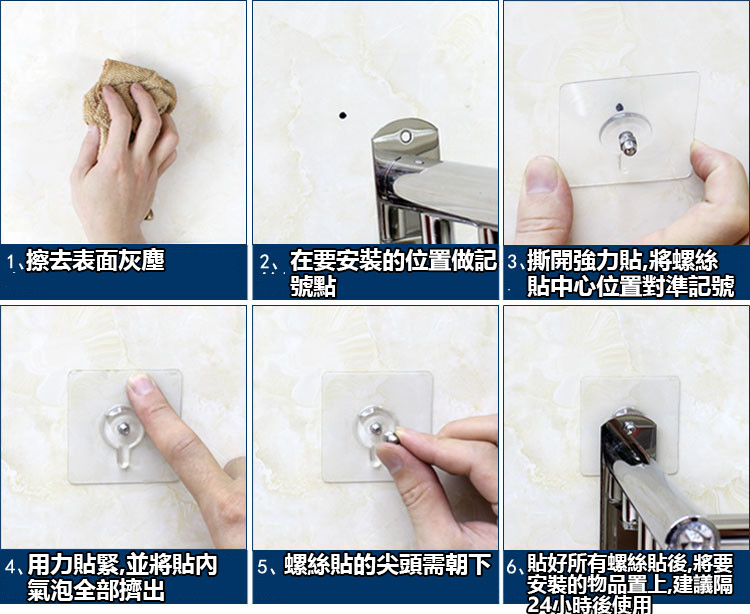 1、擦去表面灰塵

2、在要安裝的位置做記號點

3、撕開強力貼,將螺絲貼中心位置對準記號

4、用力貼緊,並將貼內氣泡全部擠出

5、螺絲貼的尖頭需朝下

6、貼好所有螺絲貼後,將要安裝的物品置上,建議隔24小時後使用