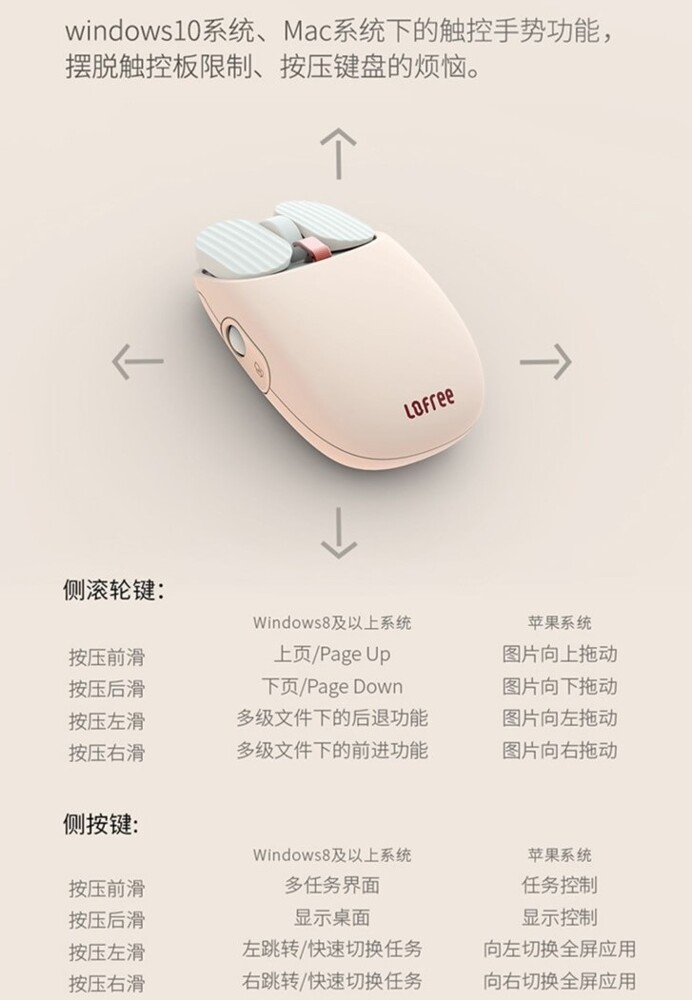 windows10系统、Mac系统下的触控手势功能，摆脱触控板限制、按压键盘的烦恼。

LOFREE

侧滚轮键：

| | Windows8及以上系统 | 苹果系统 |
|---|---|---|
| 按压前滑 | 上页/Page Up | 图片向上拖动 |
| 按压后滑 | 下页/Page Down | 图片向下拖动 |
| 按压左滑 | 多级文件下的后退功能 | 图片向左拖动 |
| 按压右滑 | 多级文件下的前进功能 | 图片向右拖动 |

侧按键：

| | Windows8及以上系统 | 苹果系统 |
|---|---|---|
| 按压前滑 | 多任务界面 | 任务控制 |
| 按压后滑 | 显示桌面 | 显示控制 |
| 按压左滑 | 左跳转/快速切换任务 | 向左切换全屏应用 |
| 按压右滑 | 右跳转/快速切换任务 | 向右切换全屏应用 |