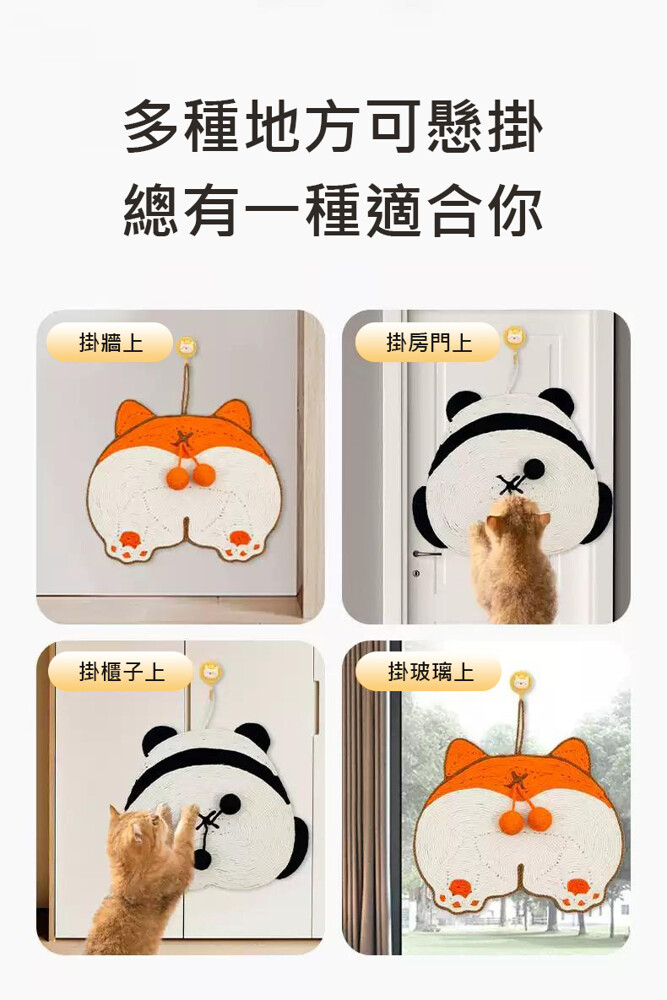 多種地方可懸掛
總有一種適合你

掛牆上

掛房門上

掛櫃子上

掛玻璃上