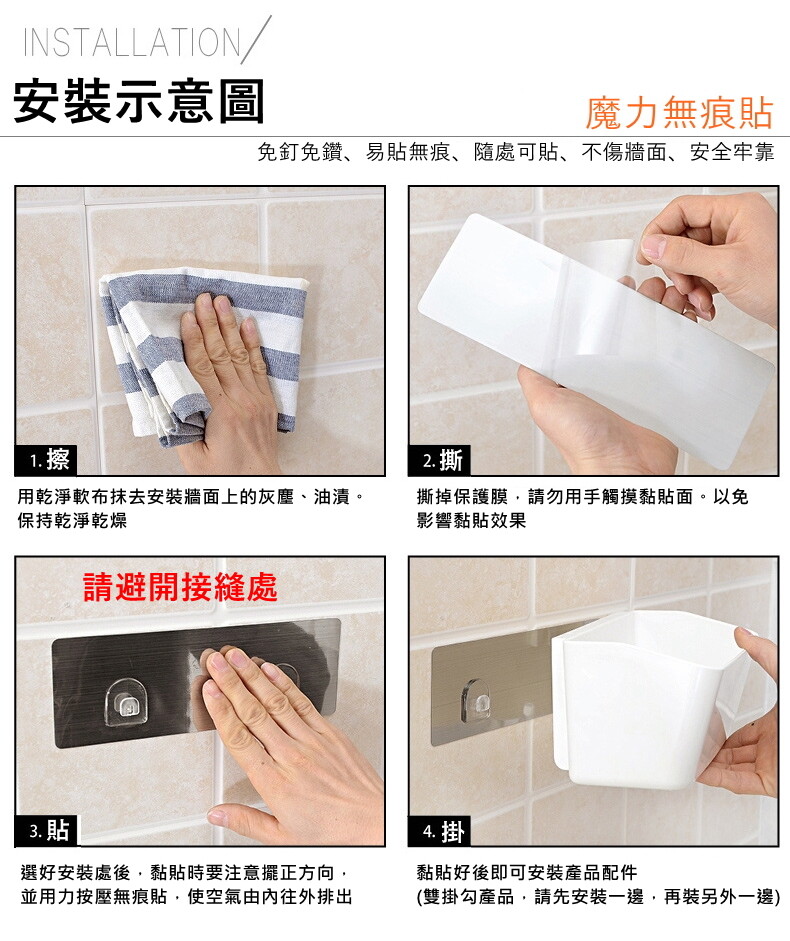 INSTALLATION

安裝示意圖

魔力無痕貼

免釘免鑽、易貼無痕、隨處可貼、不傷牆面、安全牢靠

1. 擦

用乾淨軟布抹去安裝牆面上的灰塵、油漬。保持乾淨乾燥

2. 撕

撕掉保護膜，請勿用手觸摸黏貼面。以免影響黏貼效果

請避開接縫處

3. 貼

選好安裝處後，黏貼時要注意擺正方向，並用力按壓無痕貼，使空氣由內往外排出

4. 掛

黏貼好後即可安裝產品配件
(雙掛勾產品，請先安裝一邊，再裝另外一邊)