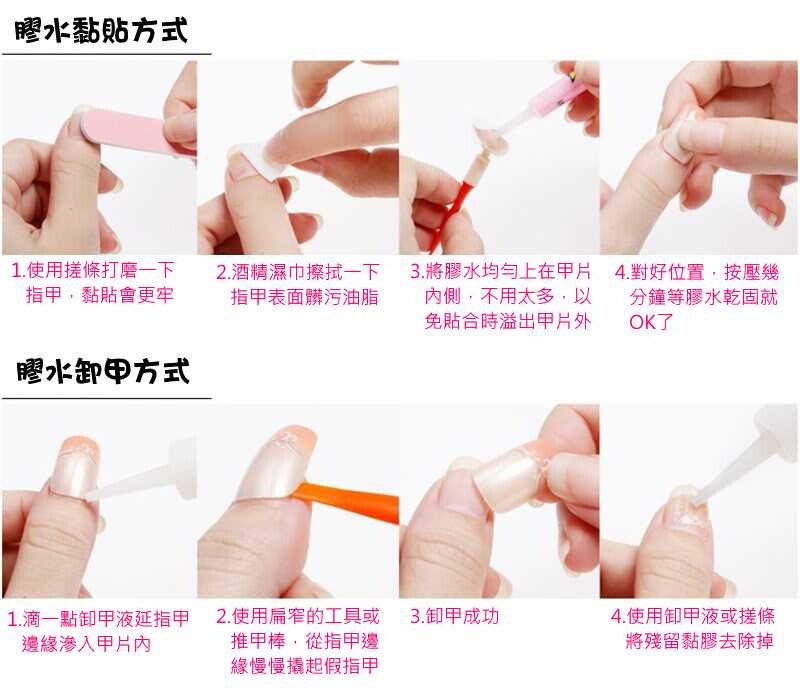 膠水黏貼方式

1.使用搓條打磨一下指甲，黏貼會更牢

2.酒精濕巾擦拭一下指甲表面髒污油脂

3.將膠水均勻上在甲片內側，不用太多，以免貼合時溢出甲片外

4.對好位置，按壓幾分鐘等膠水乾固就OK了

膠水卸甲方式

1.滴一點卸甲液延指甲邊緣滲入甲片內

2.使用扁窄的工具或推甲棒，從指甲邊緣慢慢撬起假指甲

3.卸甲成功

4.使用卸甲液或搓條將殘留黏膠去除掉