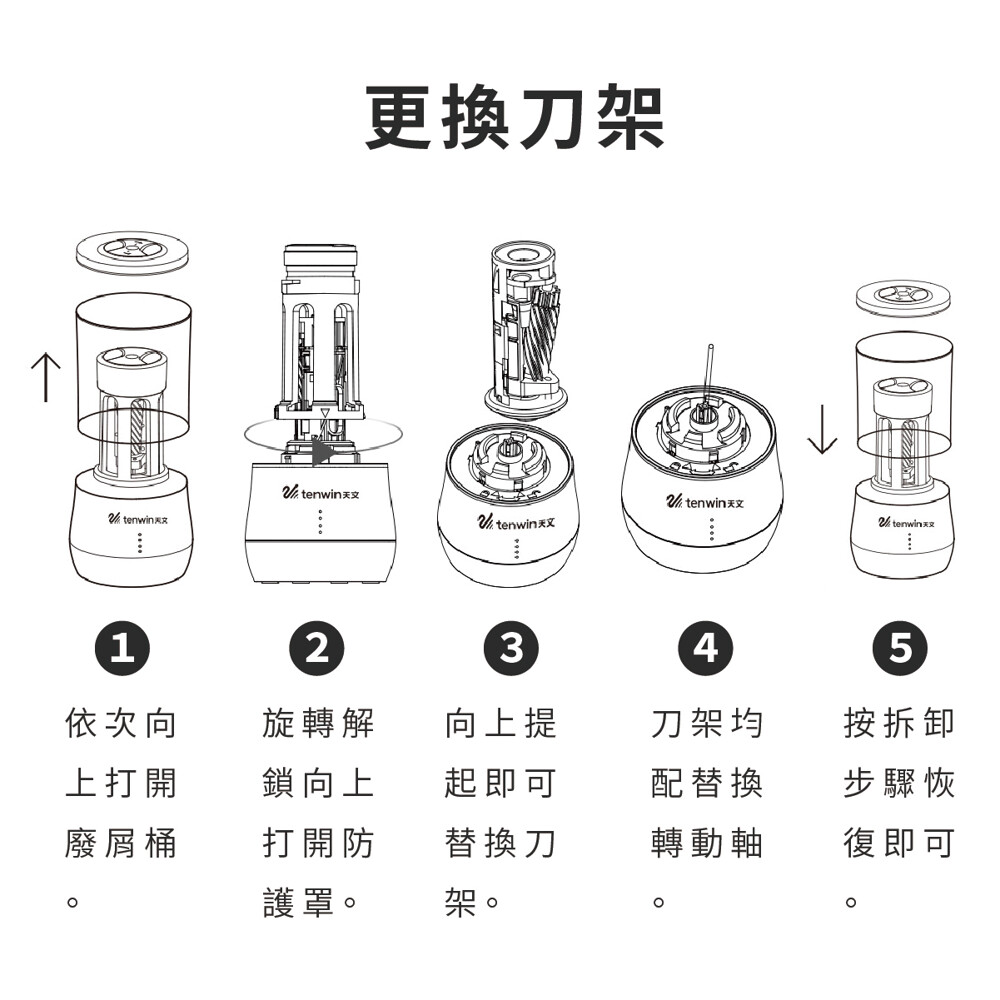 更換刀架

tenwin天文

tenwin天文

tenwin天文

tenwin天文

tenwin天文

1
依次向上打開廢屑桶。

2
旋轉解鎖向上打開防護罩。

3
向上提起即可替換刀架。

4
刀架均配替換轉動軸。

5
按拆卸步驟恢復即可。