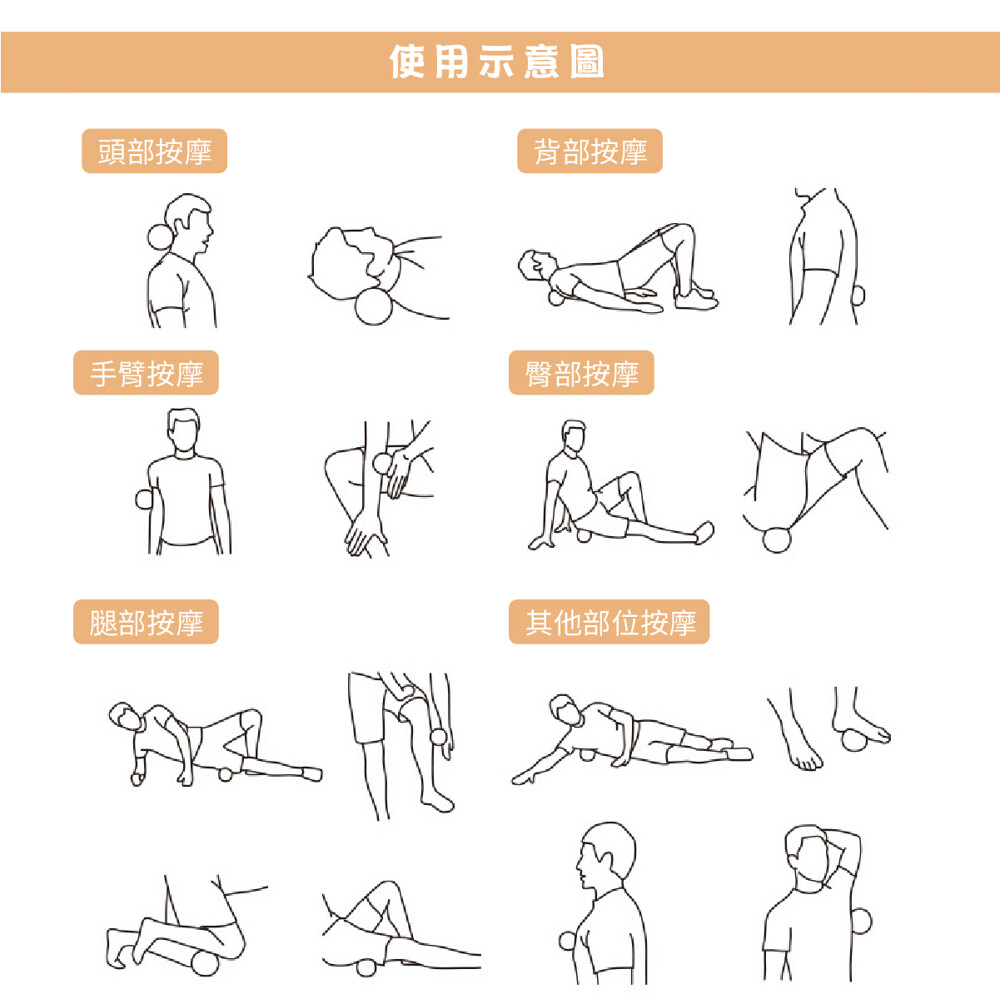 使用示意圖

頭部按摩

背部按摩

手臂按摩

臀部按摩

腿部按摩

其他部位按摩