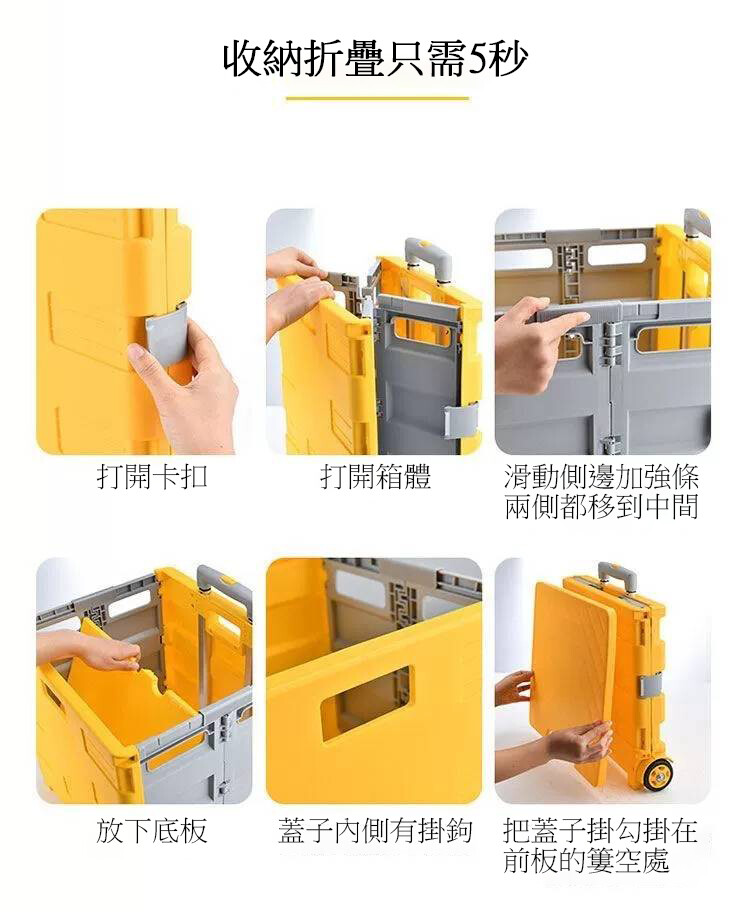 收納折疊只需5秒

打開卡扣

打開箱體

滑動側邊加強條
兩側都移到中間

放下底板

蓋子內側有掛鉤

把蓋子掛勾掛在
前板的簍空處