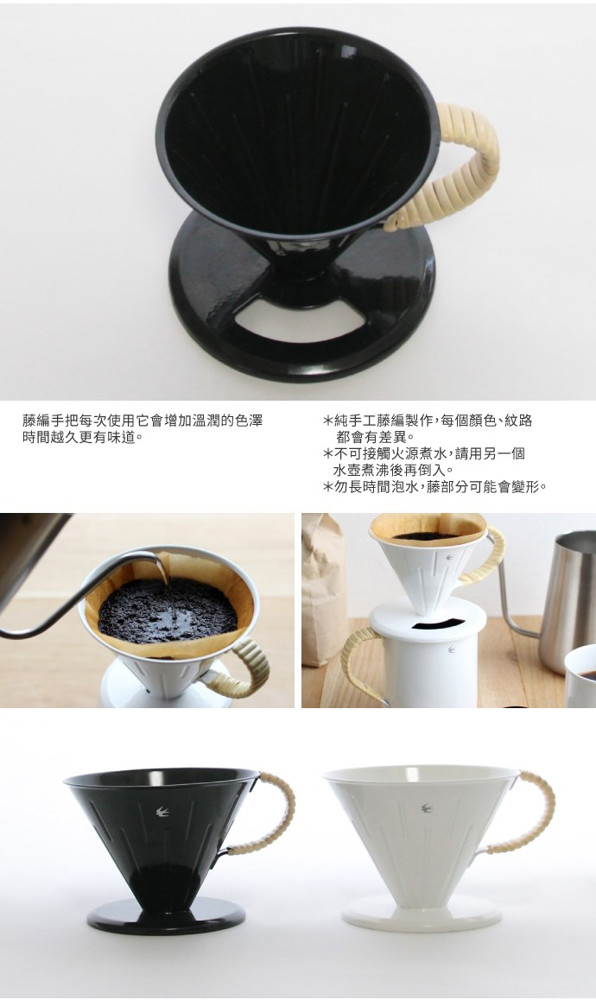 藤編手把每次使用它會增加溫潤的色澤
時間越久更有味道。

＊純手工藤編製作，每個顏色、紋路都會有差異。
＊不可接觸火源煮水，請用另一個水壺煮沸後再倒入。
＊勿長時間泡水，藤部分可能會變形。