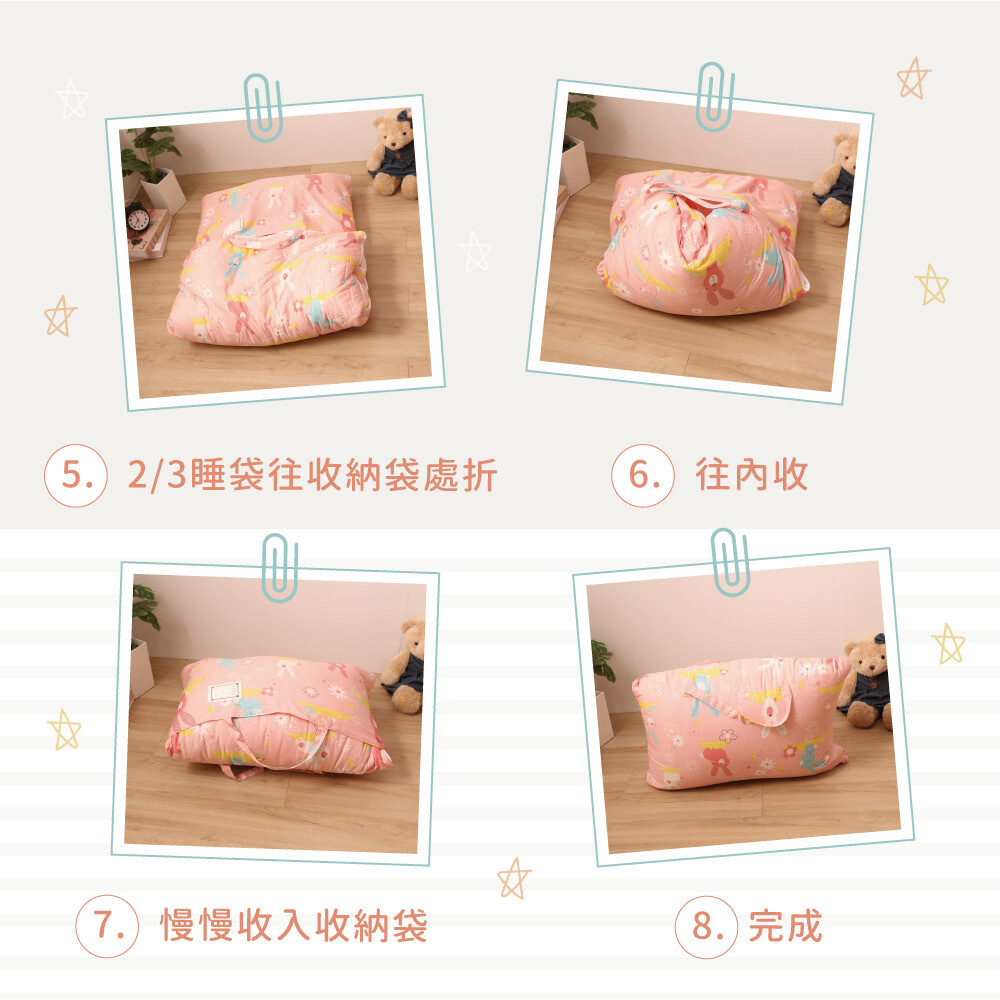 5. 2/3睡袋往收納袋處折

6. 往內收

7. 慢慢收入收納袋

8. 完成