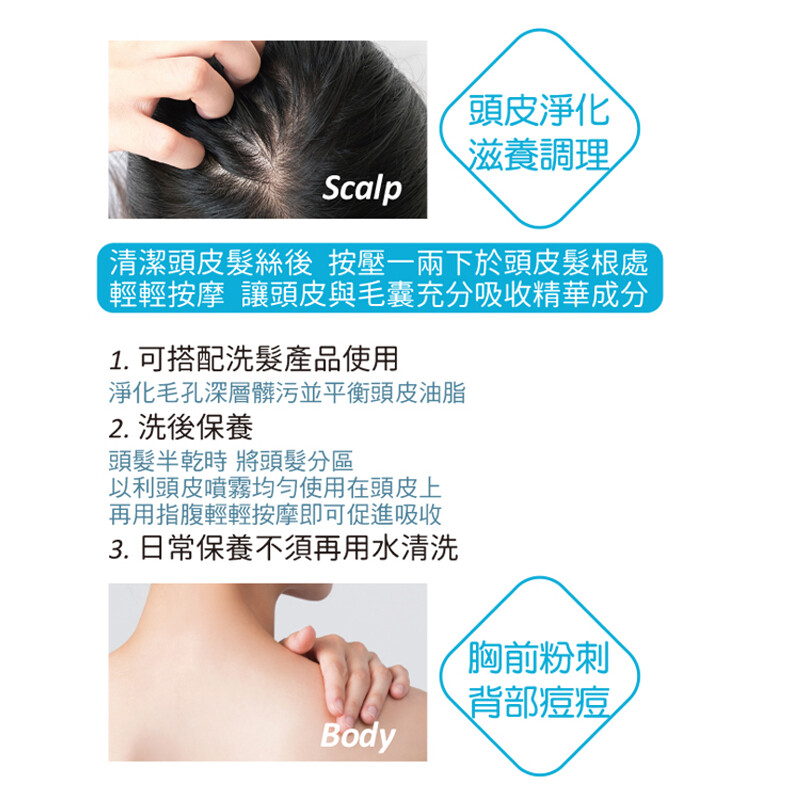 Scalp

頭皮淨化
滋養調理

清潔頭皮髮絲後 按壓一兩下於頭皮髮根處
輕輕按摩 讓頭皮與毛囊充分吸收精華成分

1. 可搭配洗髮產品使用
淨化毛孔深層髒污並平衡頭皮油脂
2. 洗後保養
頭髮半乾時 將頭髮分區
以利頭皮噴霧均勻使用在頭皮上
再用指腹輕輕按摩即可促進吸收
3. 日常保養不須再用水清洗

Body

胸前粉刺
背部痘痘