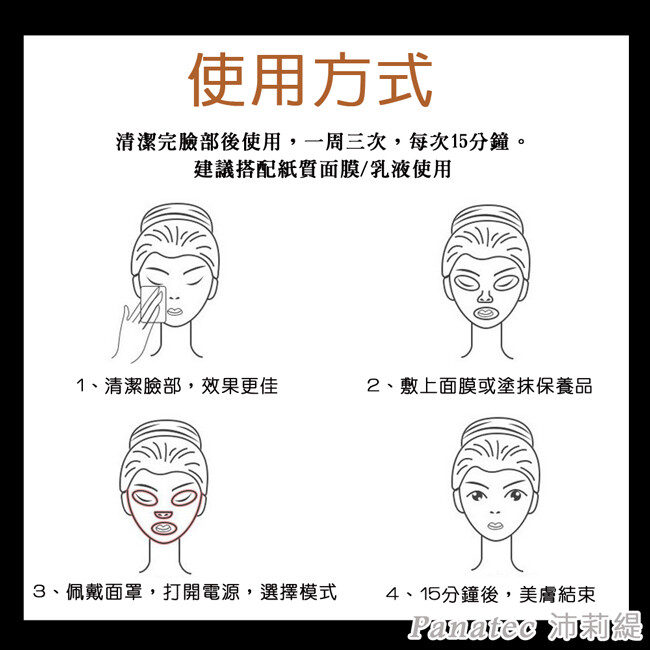 使用方式

清潔完臉部後使用，一周三次，每次15分鐘。
建議搭配紙質面膜/乳液使用

1、清潔臉部，效果更佳

2、敷上面膜或塗抹保養品

3、佩戴面罩，打開電源，選擇模式

4、15分鐘後，美膚結束

Panatec 沛莉緹