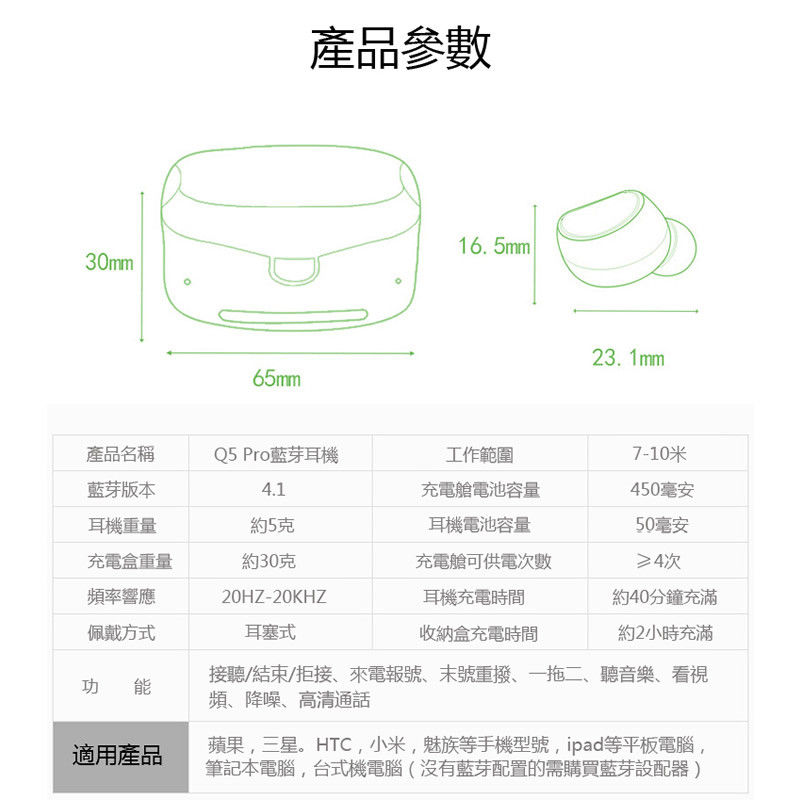 產品參數

30mm

65mm

16.5mm

23.1mm

| 產品名稱 | Q5 Pro藍芽耳機 | 工作範圍 | 7-10米 |
|---|---|---|---|
| 藍芽版本 | 4.1 | 充電艙電池容量 | 450毫安 |
| 耳機重量 | 約5克 | 耳機電池容量 | 50毫安 |
| 充電盒重量 | 約30克 | 充電艙可供電次數 | ≥4次 |
| 頻率響應 | 20HZ-20KHZ | 耳機充電時間 | 約40分鐘充滿 |
| 佩戴方式 | 耳塞式 | 收納盒充電時間 | 約2小時充滿 |
| 功 能 | 接聽/結束/拒接、來電報號、末號重撥、一拖二、聽音樂、看視頻、降噪、高清通話 | | |
| 適用產品 | 蘋果，三星。HTC，小米，魅族等手機型號，ipad等平板電腦，筆記本電腦，台式機電腦（沒有藍芽配置的需購買藍芽設配器） | | |