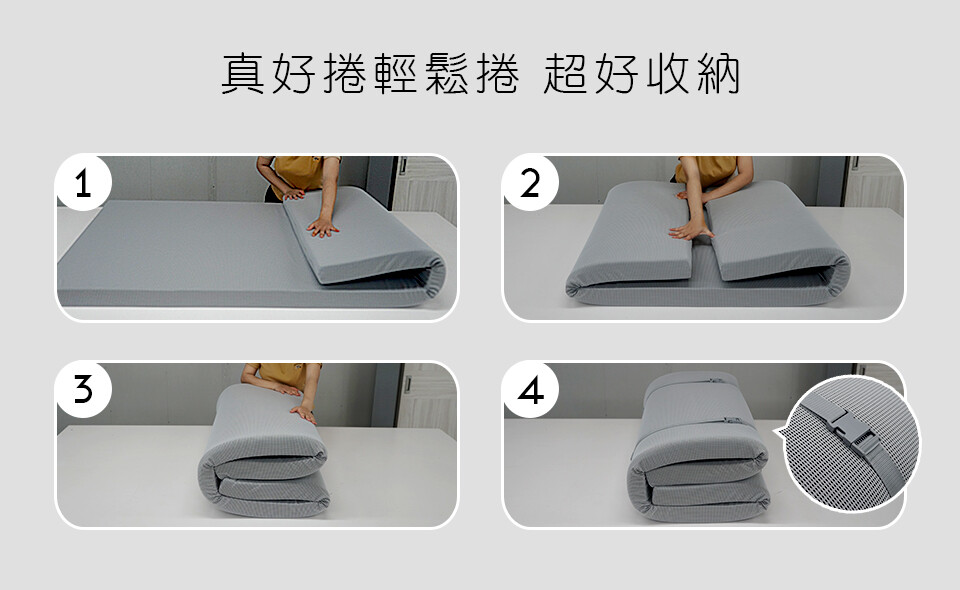 真好捲輕鬆捲 超好收納

1

2

3

4