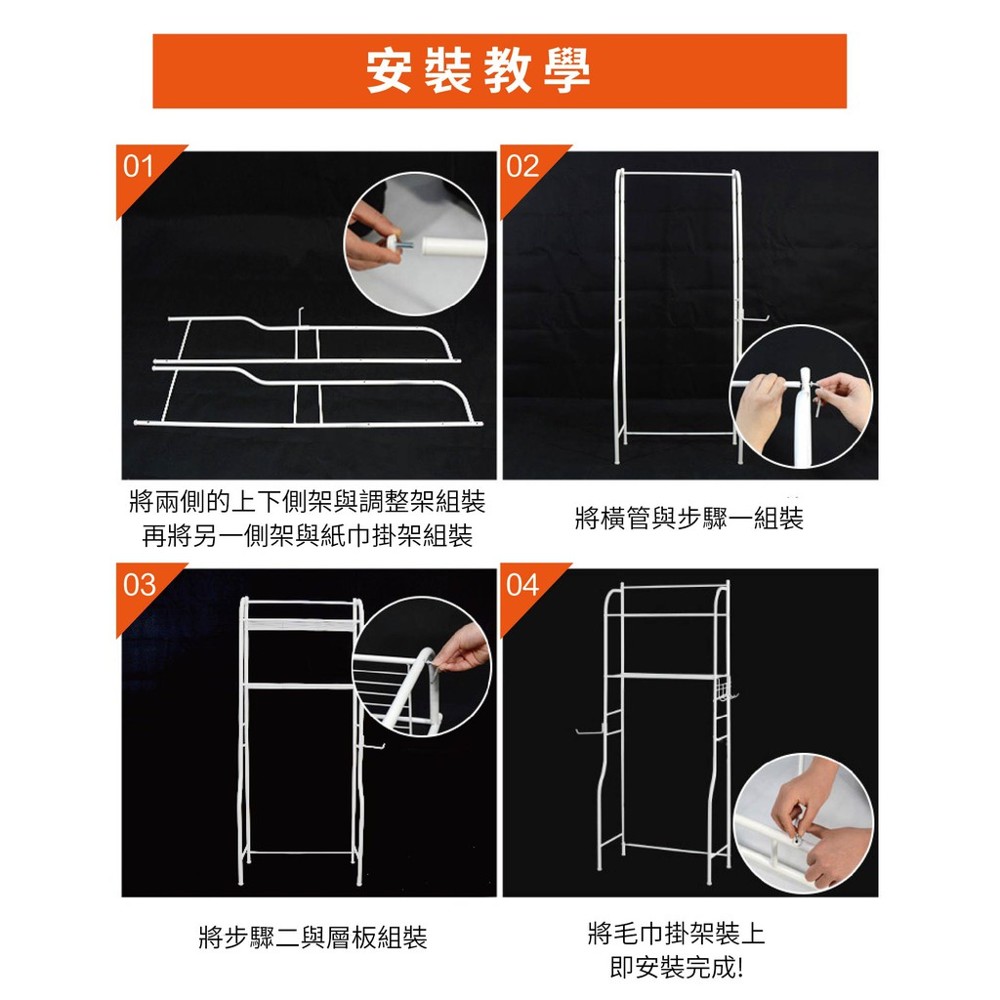 安裝教學

01

將兩側的上下側架與調整架組裝
再將另一側架與紙巾掛架組裝

02

將橫管與步驟一組裝

03

將步驟二與層板組裝

04

將毛巾掛架裝上
即安裝完成!