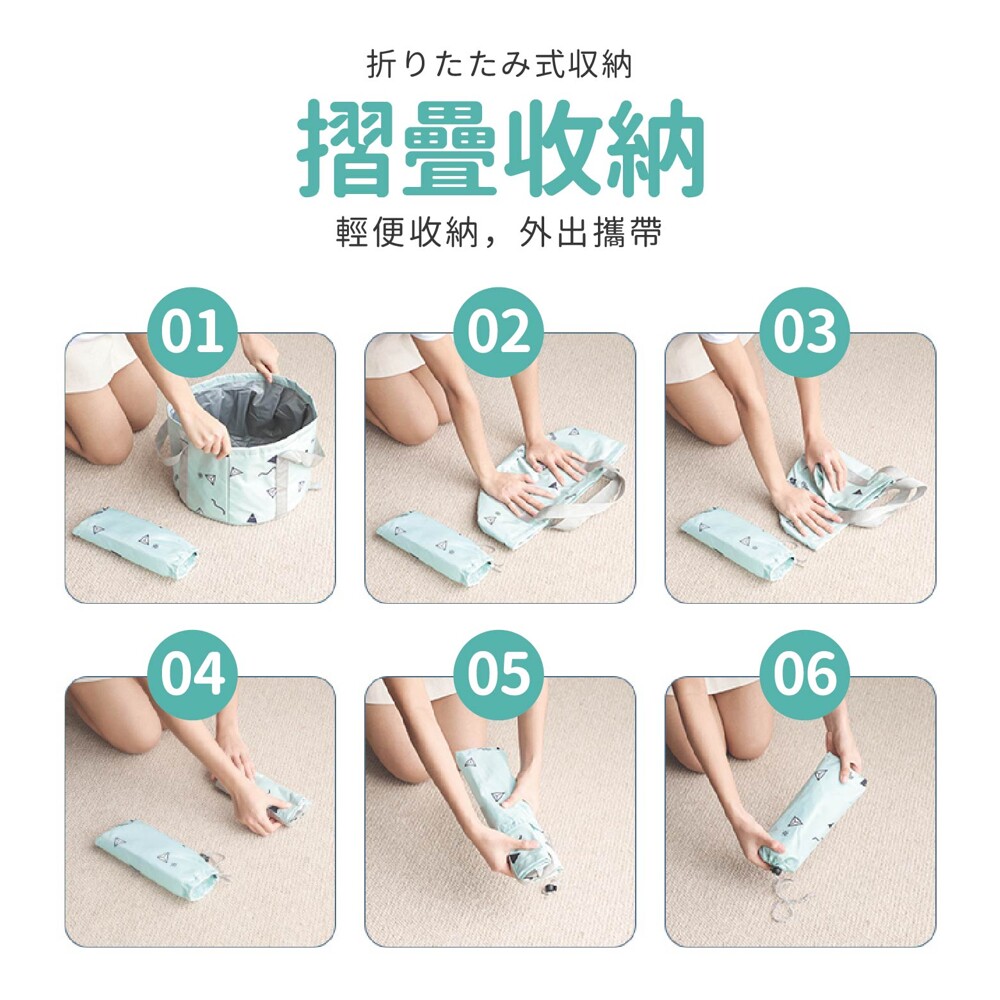 折りたたみ式収納

摺疊收納

輕便收納，外出攜帶

01

02

03

04

05

06