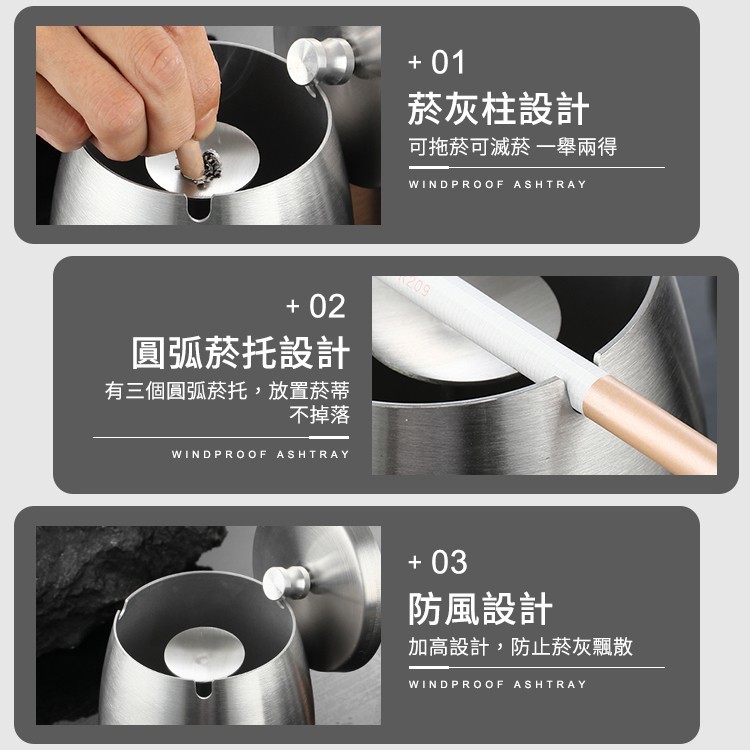 + 01
菸灰柱設計
可拖菸可滅菸 一舉兩得
WINDPROOF ASHTRAY

+ 02
圓弧菸托設計
有三個圓弧菸托，放置菸蒂不掉落
WINDPROOF ASHTRAY

+ 03
防風設計
加高設計，防止菸灰飄散
WINDPROOF ASHTRAY