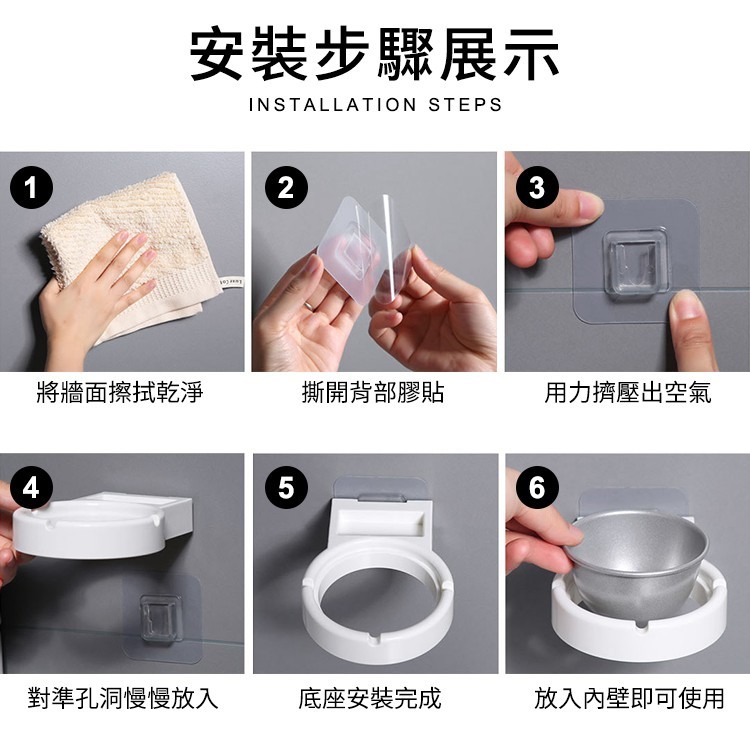 安裝步驟展示
INSTALLATION STEPS

1
將牆面擦拭乾淨

2
撕開背部膠貼

3
用力擠壓出空氣

4
對準孔洞慢慢放入

5
底座安裝完成

6
放入內壁即可使用