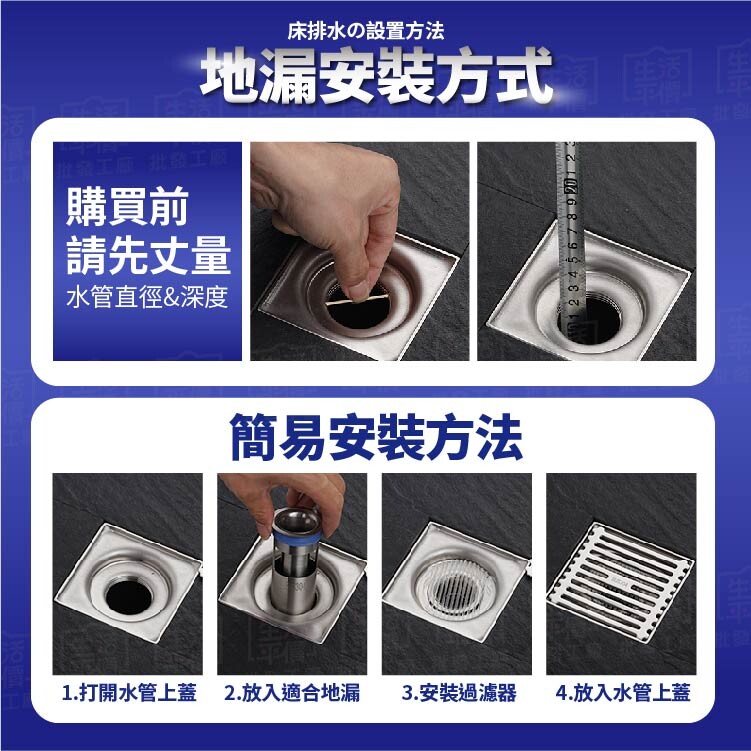 床排水の設置方法
地漏安裝方式

購買前
請先丈量
水管直徑&深度

簡易安裝方法

1.打開水管上蓋
2.放入適合地漏
3.安裝過濾器
4.放入水管上蓋