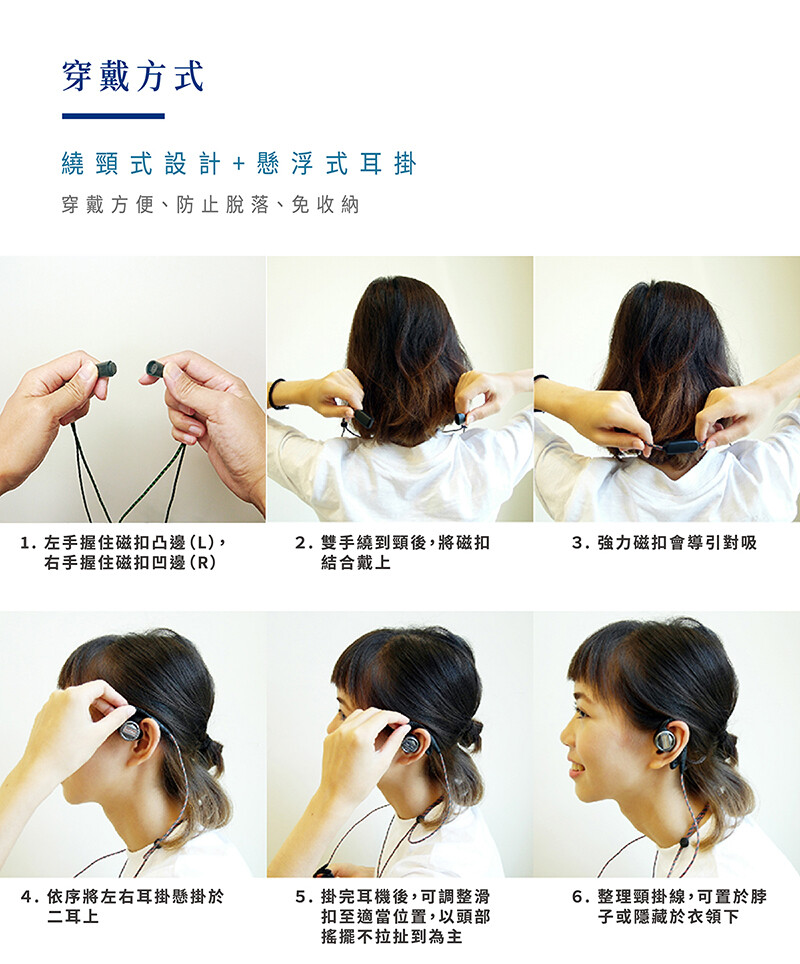 穿戴方式

繞頸式設計+懸浮式耳掛

穿戴方便、防止脫落、免收納

1. 左手握住磁扣凸邊(L),右手握住磁扣凹邊(R)

2. 雙手繞到頸後,將磁扣結合戴上

3. 強力磁扣會導引對吸

4. 依序將左右耳掛懸掛於二耳上

5. 掛完耳機後,可調整滑扣至適當位置,以頭部搖擺不拉扯到為主

6. 整理頸掛線,可置於脖子或隱藏於衣領下