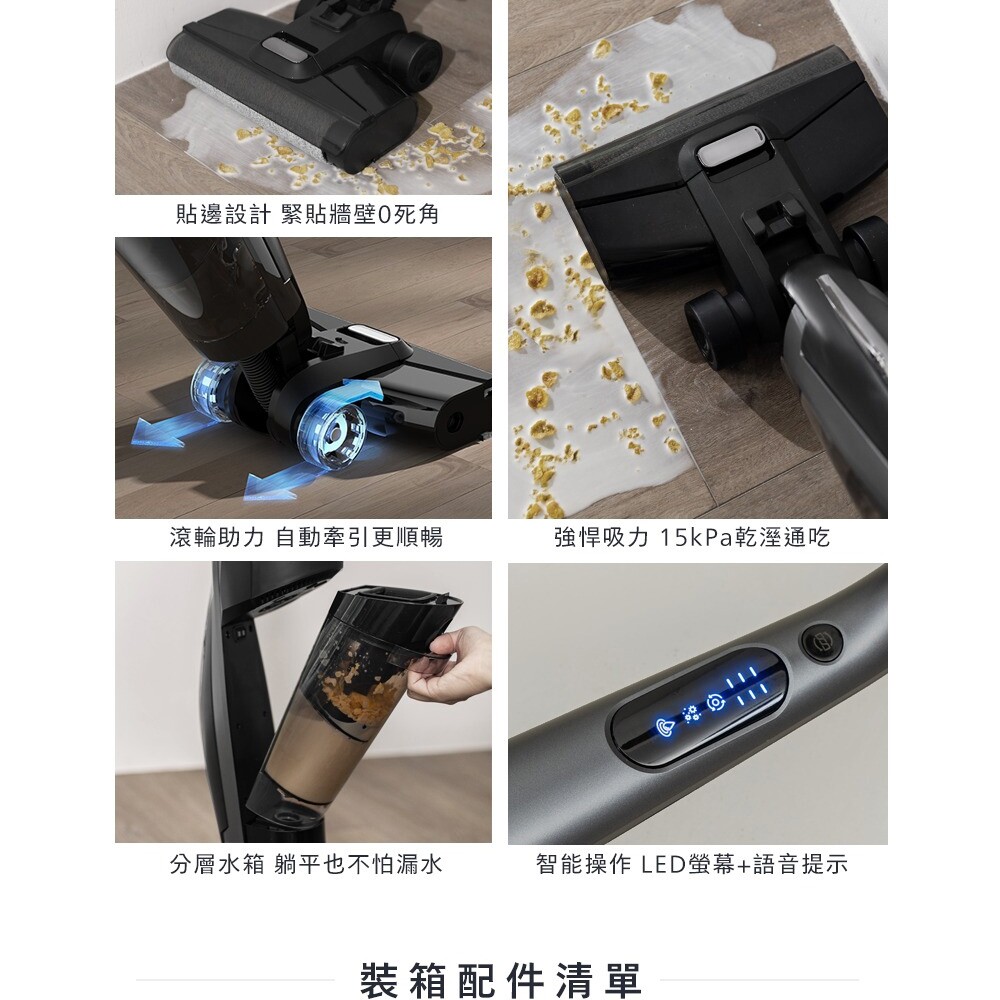 貼邊設計 緊貼牆壁0死角

滾輪助力 自動牽引更順暢

強悍吸力 15kPa乾溼通吃

分層水箱 躺平也不怕漏水

智能操作 LED螢幕+語音提示

裝箱配件清單