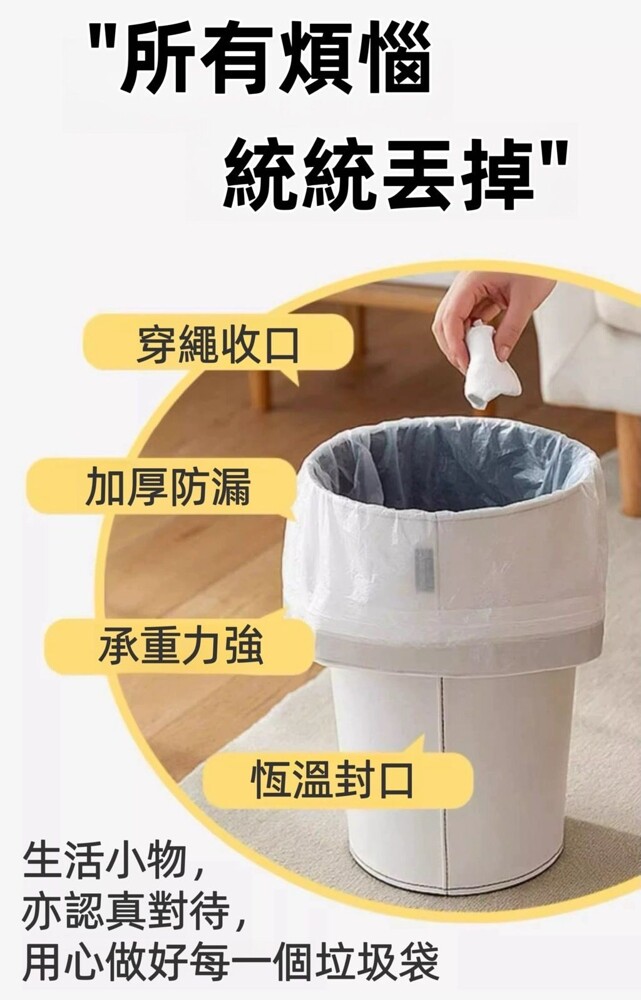 "所有煩惱
統統丟掉"

穿繩收口

加厚防漏

承重力強

恆溫封口

生活小物，
亦認真對待，
用心做好每一個垃圾袋