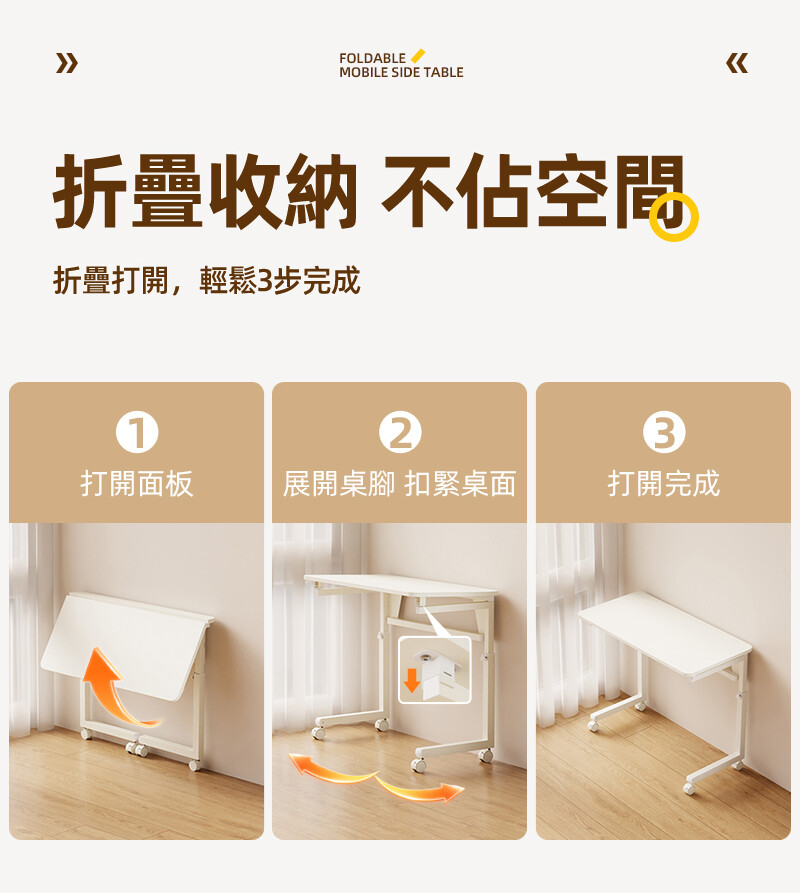 »

FOLDABLE
MOBILE SIDE TABLE

«

折疊收納 不佔空間

折疊打開，輕鬆3步完成

1
打開面板

2
展開桌腳 扣緊桌面

3
打開完成