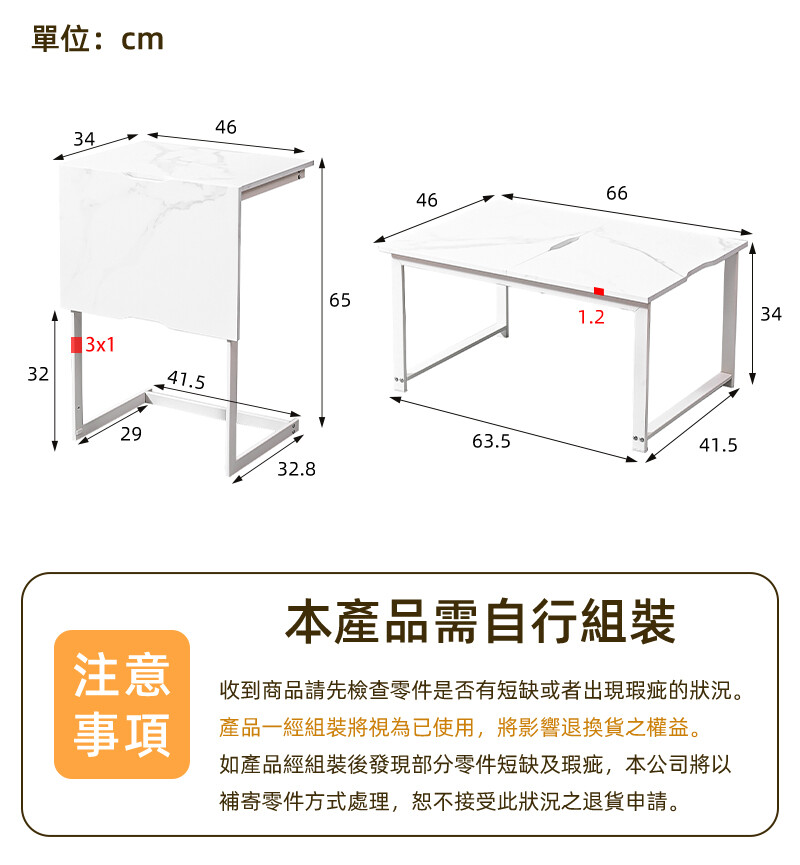 單位：cm

34
46
65
3x1
32
41.5
29
32.8

46
66
1.2
34
63.5
41.5

本產品需自行組裝

注意事項

收到商品請先檢查零件是否有短缺或者出現瑕疵的狀況。
產品一經組裝將視為已使用，將影響退換貨之權益。
如產品經組裝後發現部分零件短缺及瑕疵，本公司將以補寄零件方式處理，恕不接受此狀況之退貨申請。