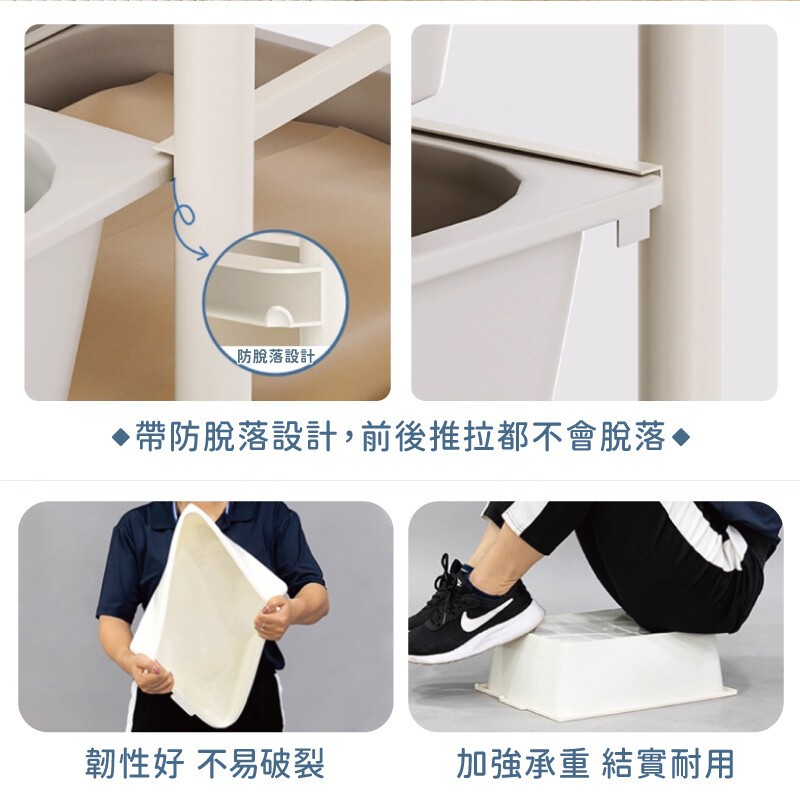 防脫落設計

◆帶防脫落設計，前後推拉都不會脫落◆

韌性好 不易破裂

加強承重 結實耐用