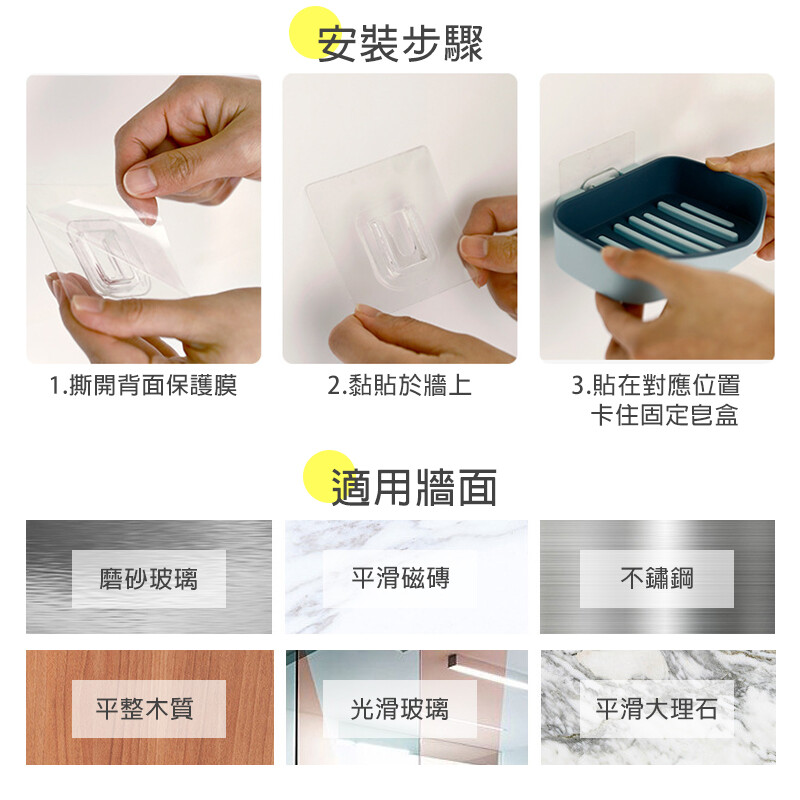 安裝步驟

1.撕開背面保護膜

2.黏貼於牆上

3.貼在對應位置
卡住固定皂盒

適用牆面

磨砂玻璃

平滑磁磚

不鏽鋼

平整木質

光滑玻璃

平滑大理石