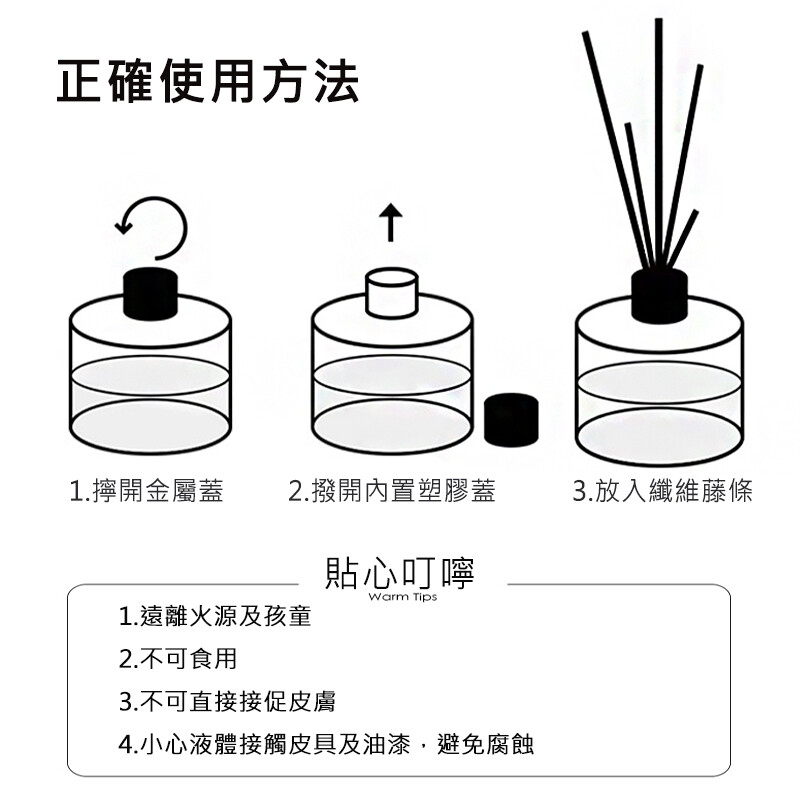 正確使用方法

1.擰開金屬蓋

2.撥開內置塑膠蓋

3.放入纖維藤條

貼心叮嚀
Warm Tips

1.遠離火源及孩童

2.不可食用

3.不可直接接促皮膚

4.小心液體接觸皮具及油漆，避免腐蝕