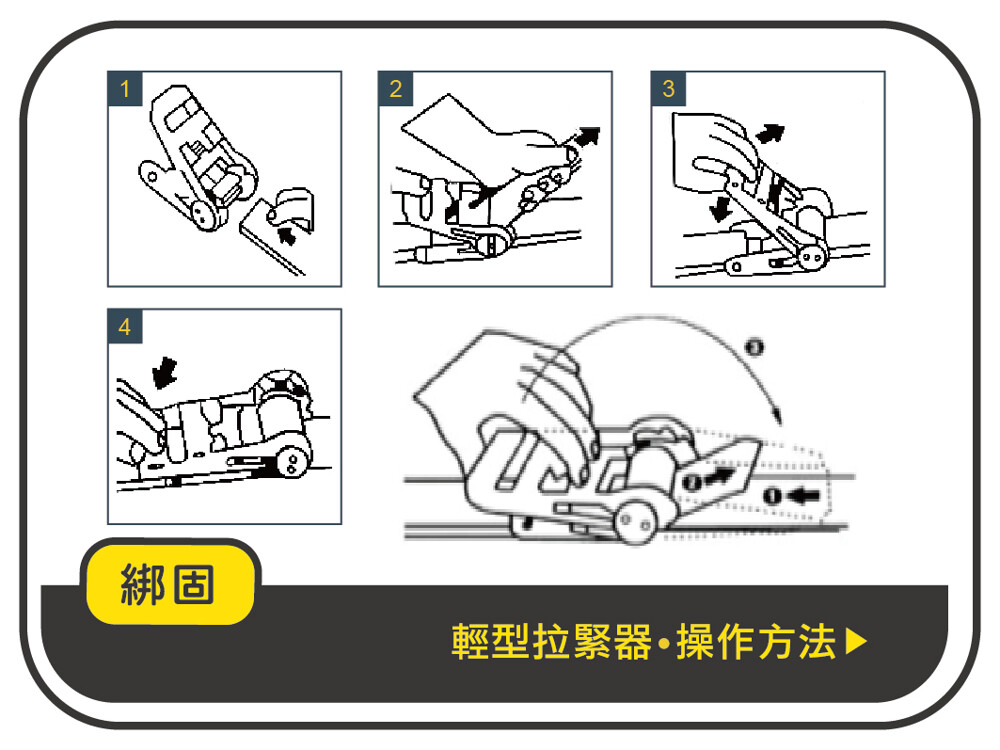 1

2

3

4

❸

❷

❶

綁固

輕型拉緊器•操作方法▶