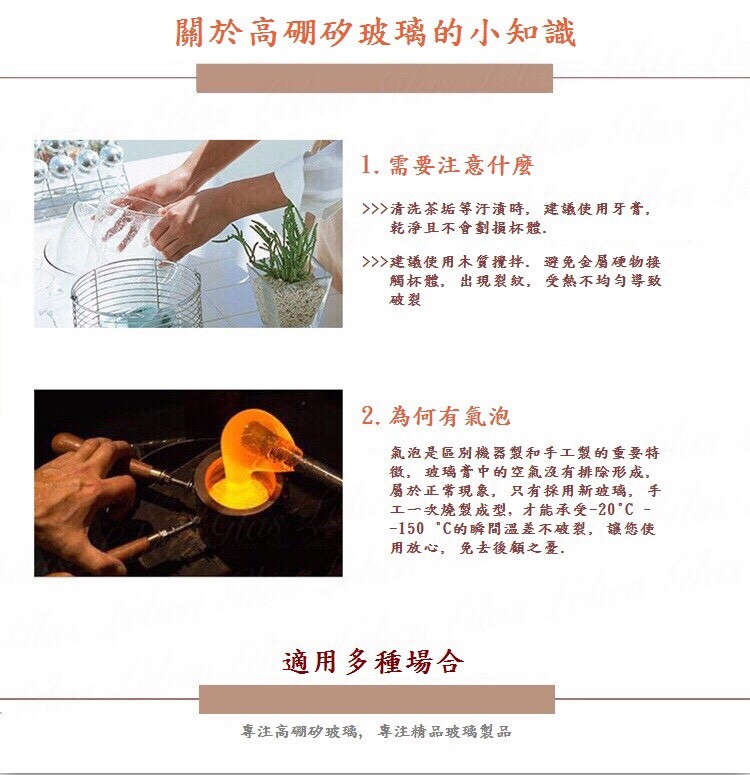 關於高硼矽玻璃的小知識

1. 需要注意什麼

>>>清洗茶垢等汙漬時，建議使用牙膏，乾淨且不會劃損杯體.

>>>建議使用木質攪拌，避免金屬硬物接觸杯體，出現裂紋，受熱不均勻導致破裂

2. 為何有氣泡

氣泡是區別機器製和手工製的重要特徵，玻璃膏中的空氣沒有排除形成，屬於正常現象，只有採用新玻璃，手工一次燒製成型，才能承受-20°C - -150 °C的瞬間溫差不破裂，讓您使用放心，免去後顧之憂.

適用多種場合

專注高硼矽玻璃，專注精品玻璃製品