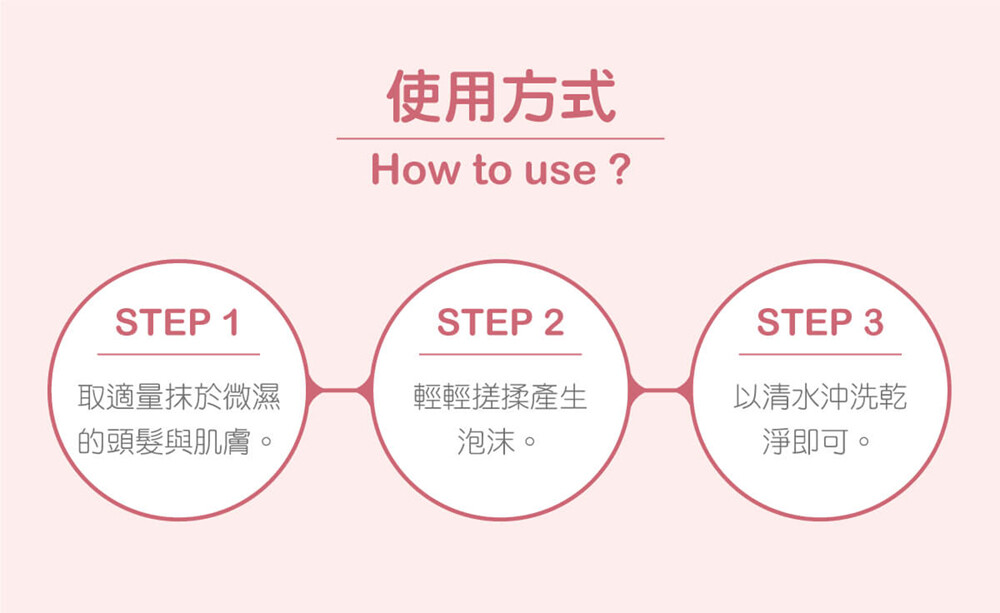 使用方式
How to use ?

STEP 1
取適量抹於微濕的頭髮與肌膚。

STEP 2
輕輕搓揉產生泡沫。

STEP 3
以清水沖洗乾淨即可。