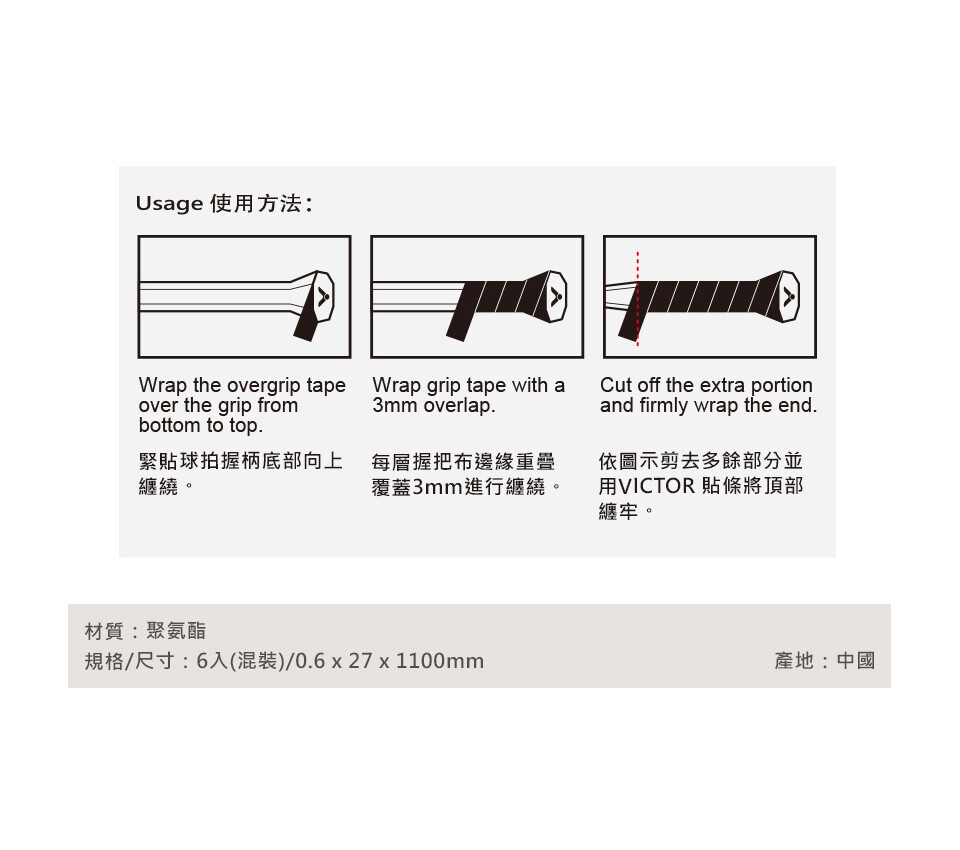 Usage 使用方法：

Wrap the overgrip tape over the grip from bottom to top.

緊貼球拍握柄底部向上纏繞。

Wrap grip tape with a 3mm overlap.

每層握把布邊緣重疊覆蓋3mm進行纏繞。

Cut off the extra portion and firmly wrap the end.

依圖示剪去多餘部分並用VICTOR 貼條將頂部纏牢。

材質：聚氨酯
規格/尺寸：6入(混裝)/0.6 x 27 x 1100mm

產地：中國