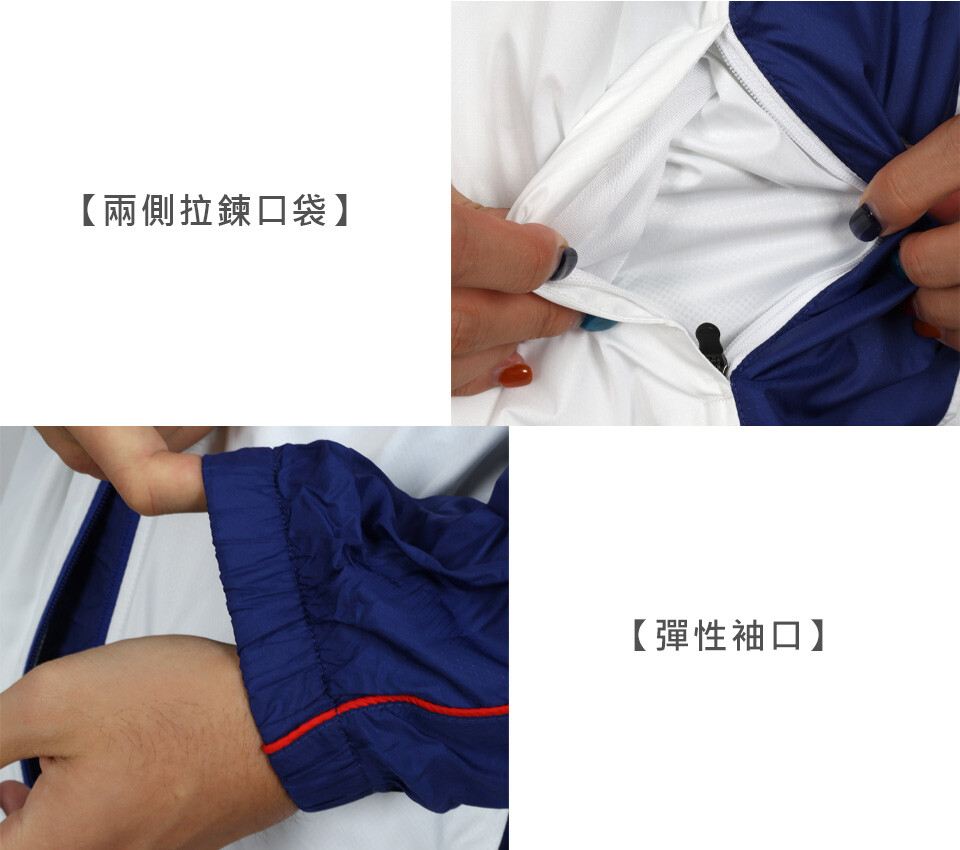 【兩側拉鍊口袋】

【彈性袖口】