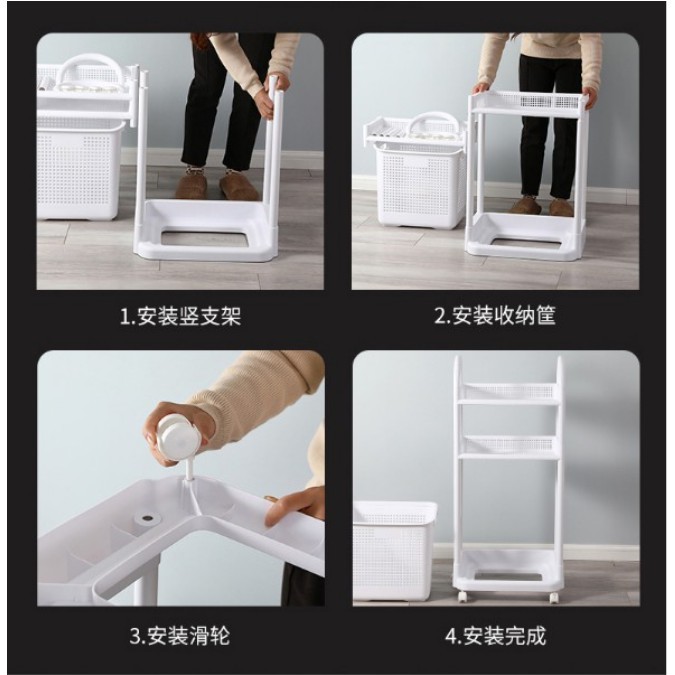 1.安装竖支架

2.安装收纳筐

3.安装滑轮

4.安装完成