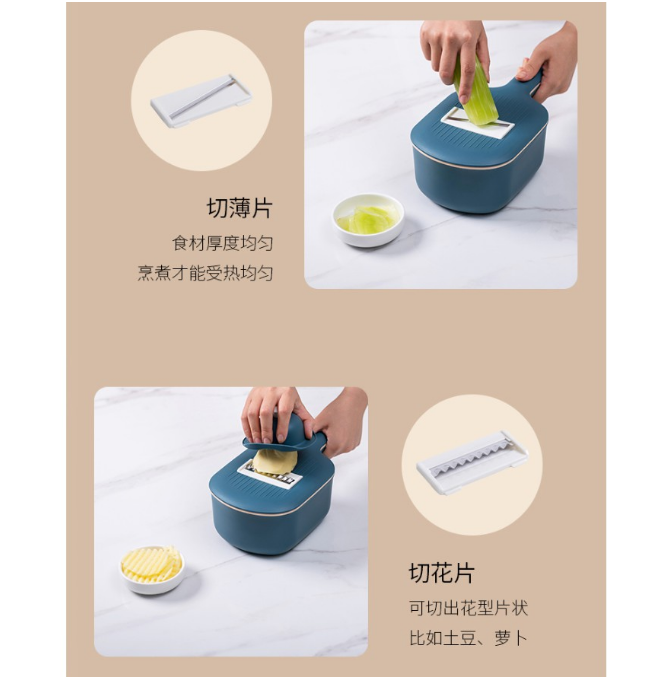 切薄片

食材厚度均匀

烹煮才能受热均匀

切花片

可切出花型片状

比如土豆、萝卜