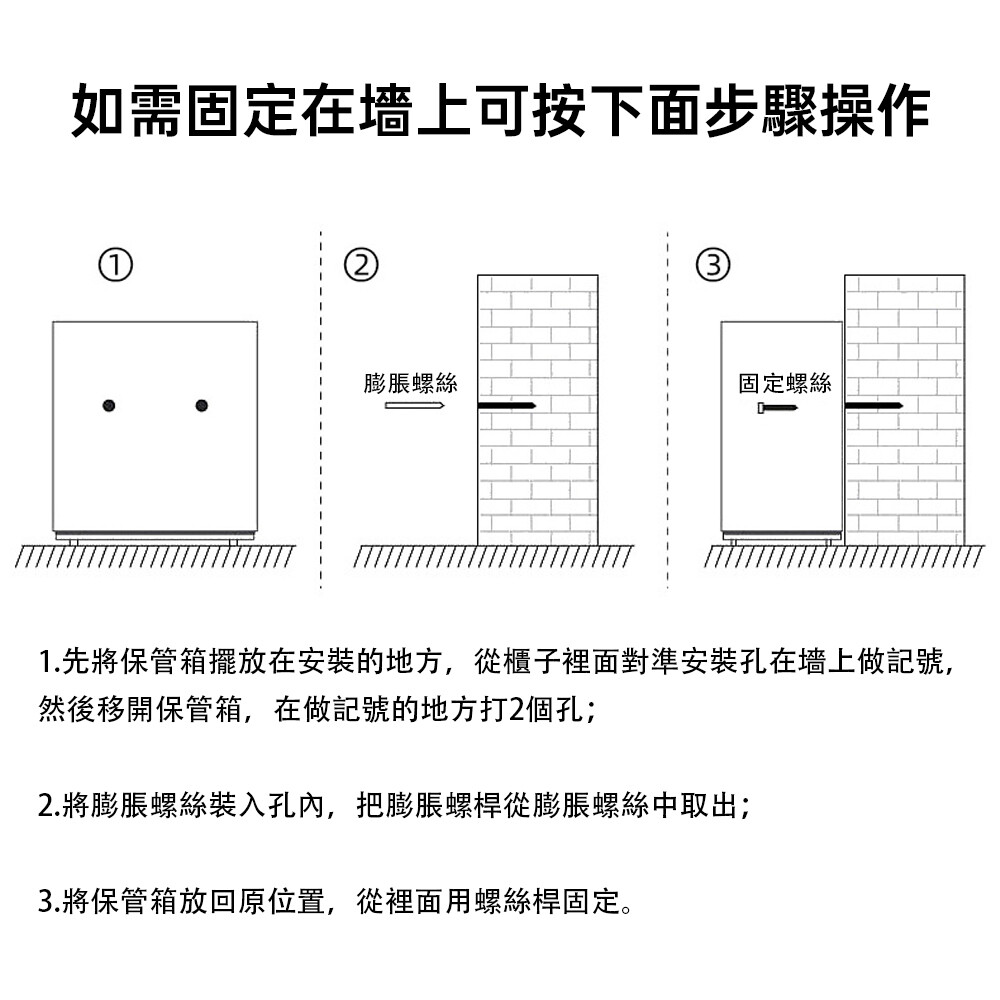 如需固定在墻上可按下面步驟操作

①

②

膨脹螺絲

③

固定螺絲

1.先將保管箱擺放在安裝的地方，從櫃子裡面對準安裝孔在墻上做記號，然後移開保管箱，在做記號的地方打2個孔；

2.將膨脹螺絲裝入孔內，把膨脹螺桿從膨脹螺絲中取出；

3.將保管箱放回原位置，從裡面用螺絲桿固定。