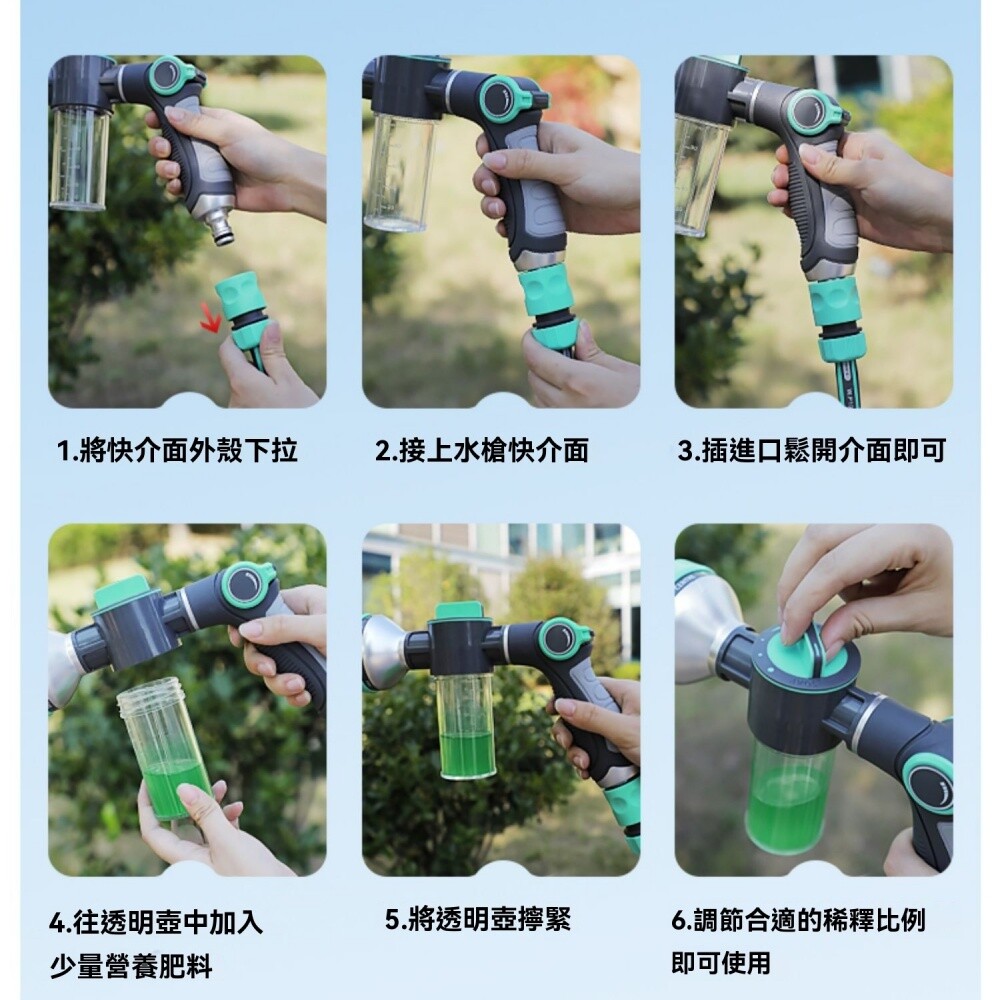 1.將快介面外殼下拉

2.接上水槍快介面

3.插進口鬆開介面即可

4.往透明壺中加入少量營養肥料

5.將透明壺擰緊

6.調節合適的稀釋比例即可使用