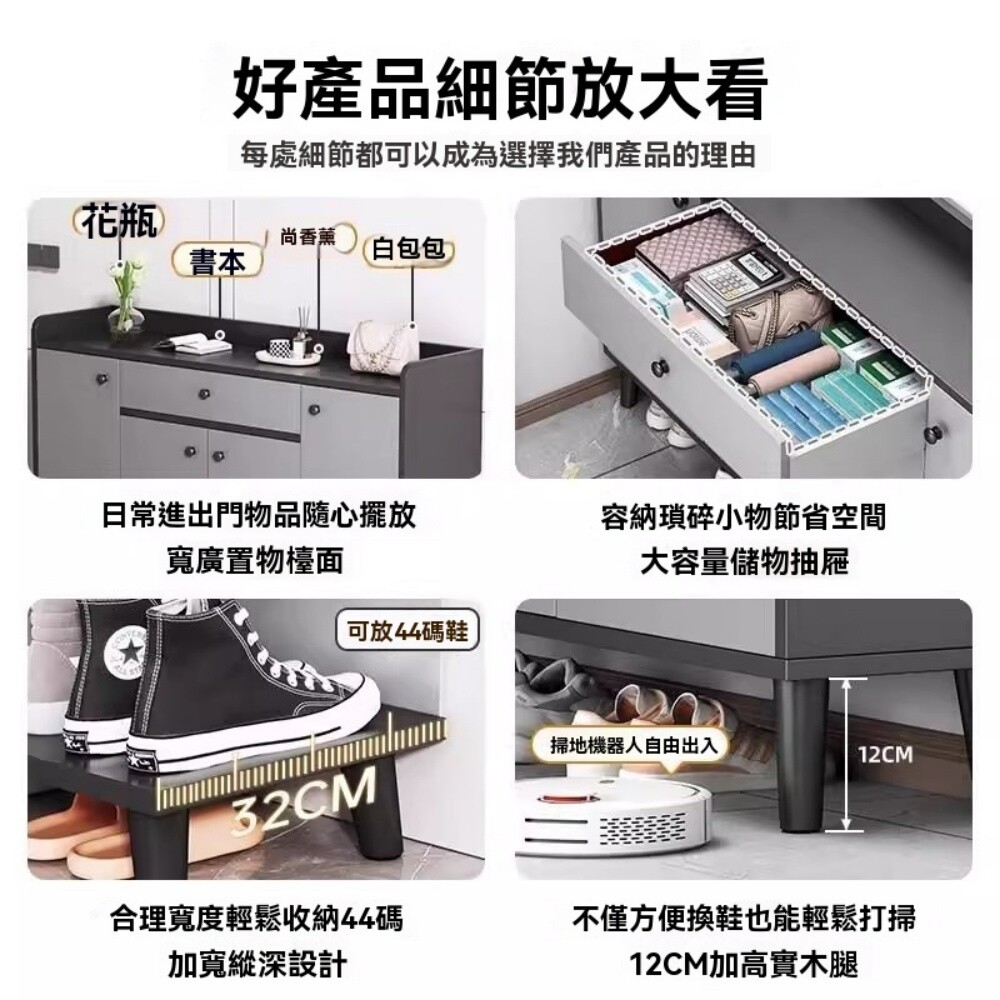 好產品細節放大看

每處細節都可以成為選擇我們產品的理由

花瓶
書本
尚香薰
白包包

日常進出門物品隨心擺放
寬廣置物檯面

容納瑣碎小物節省空間
大容量儲物抽屜

可放44碼鞋
32CM

合理寬度輕鬆收納44碼
加寬縱深設計

掃地機器人自由出入
12CM

不僅方便換鞋也能輕鬆打掃
12CM加高實木腿