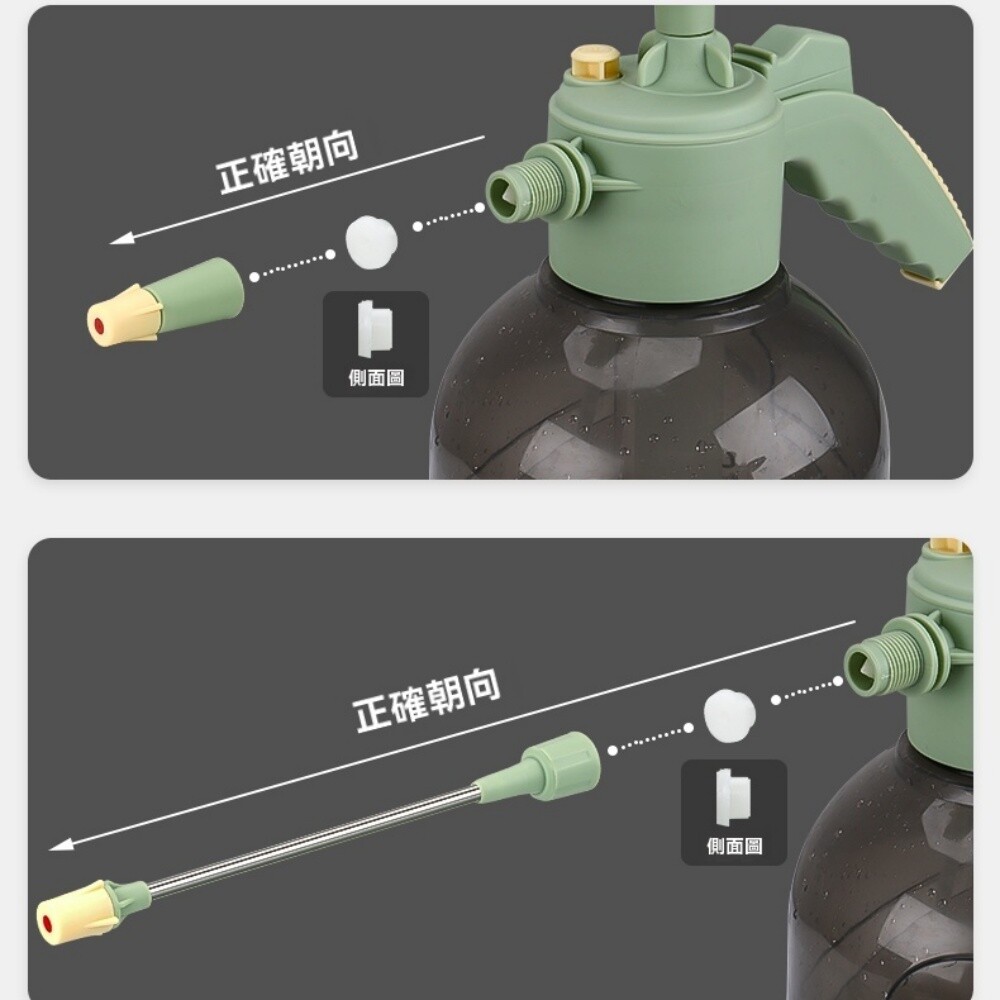 正確朝向

側面圖

正確朝向

側面圖