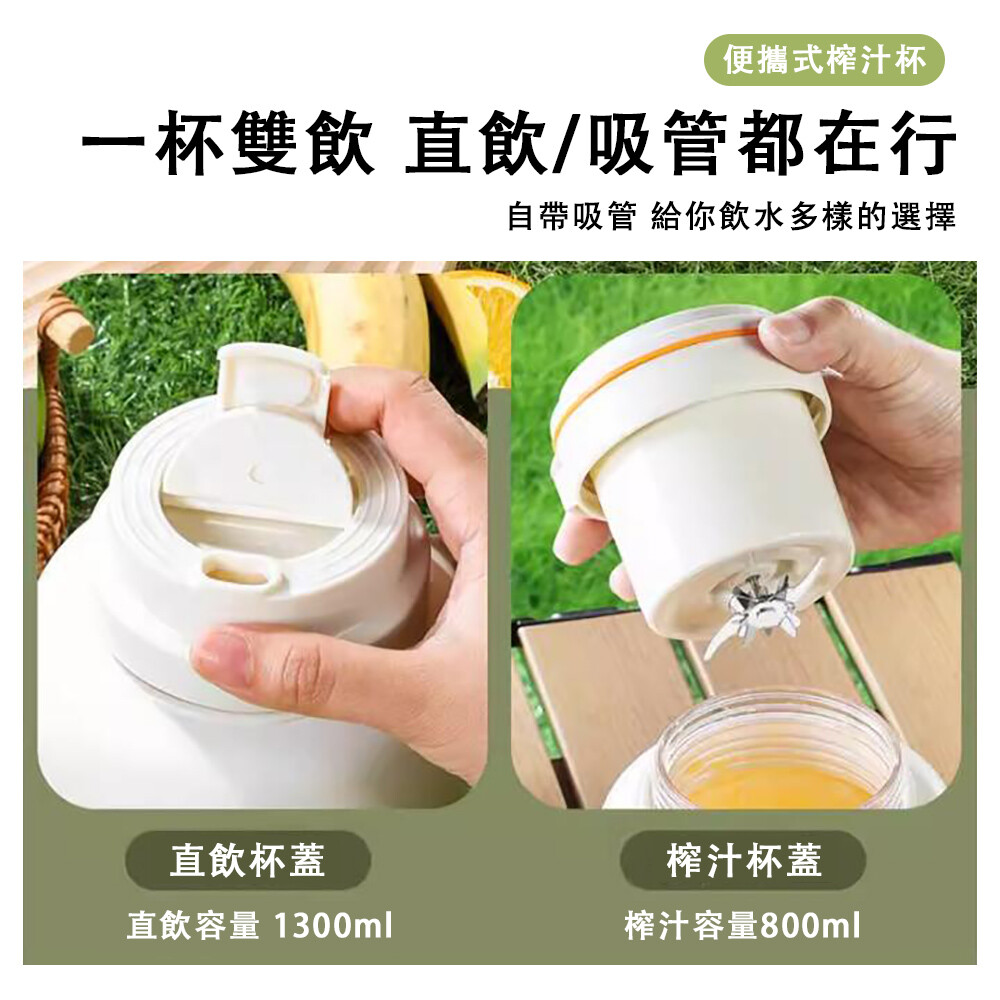 便攜式榨汁杯

一杯雙飲 直飲/吸管都在行

自帶吸管 給你飲水多樣的選擇

直飲杯蓋

直飲容量 1300ml

榨汁杯蓋

榨汁容量800ml