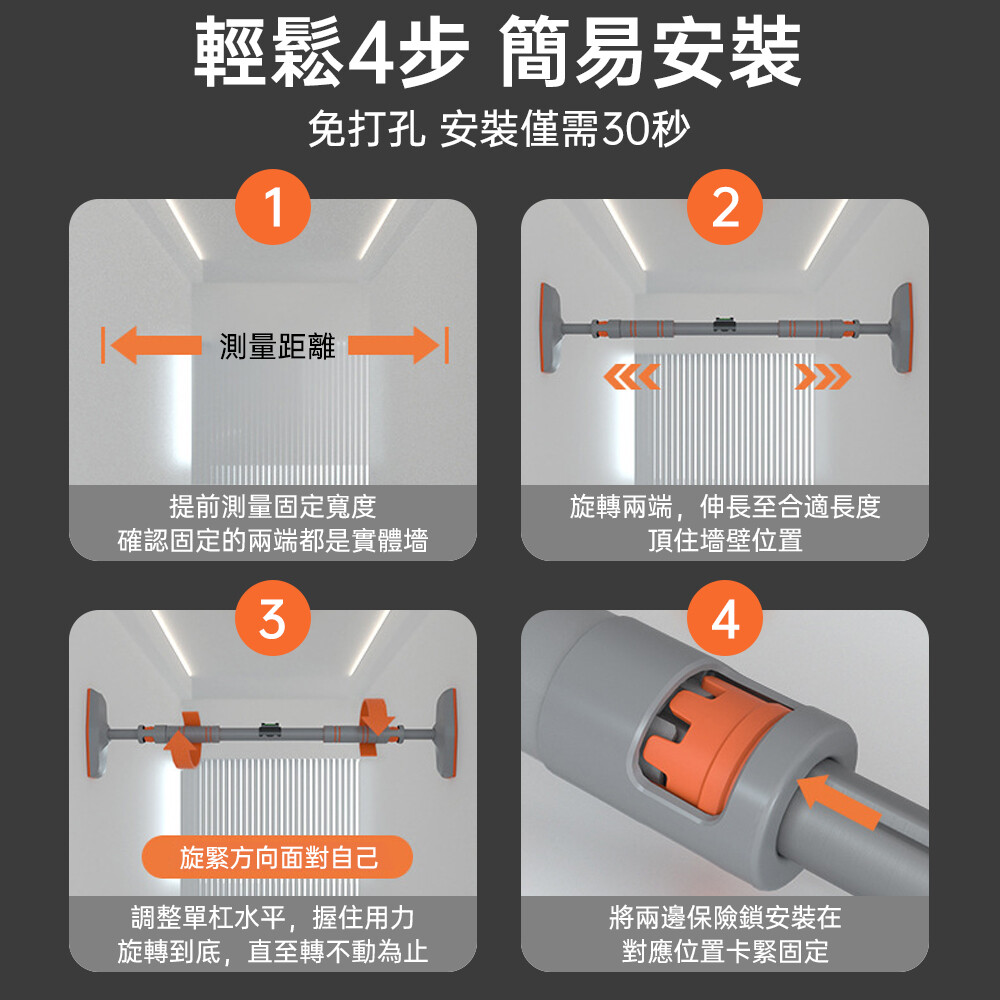 輕鬆4步 簡易安裝

免打孔 安裝僅需30秒

1

測量距離

提前測量固定寬度
確認固定的兩端都是實體墻

2

旋轉兩端，伸長至合適長度
頂住墻壁位置

3

旋緊方向面對自己

調整單杠水平，握住用力
旋轉到底，直至轉不動為止

4

將兩邊保險鎖安裝在
對應位置卡緊固定