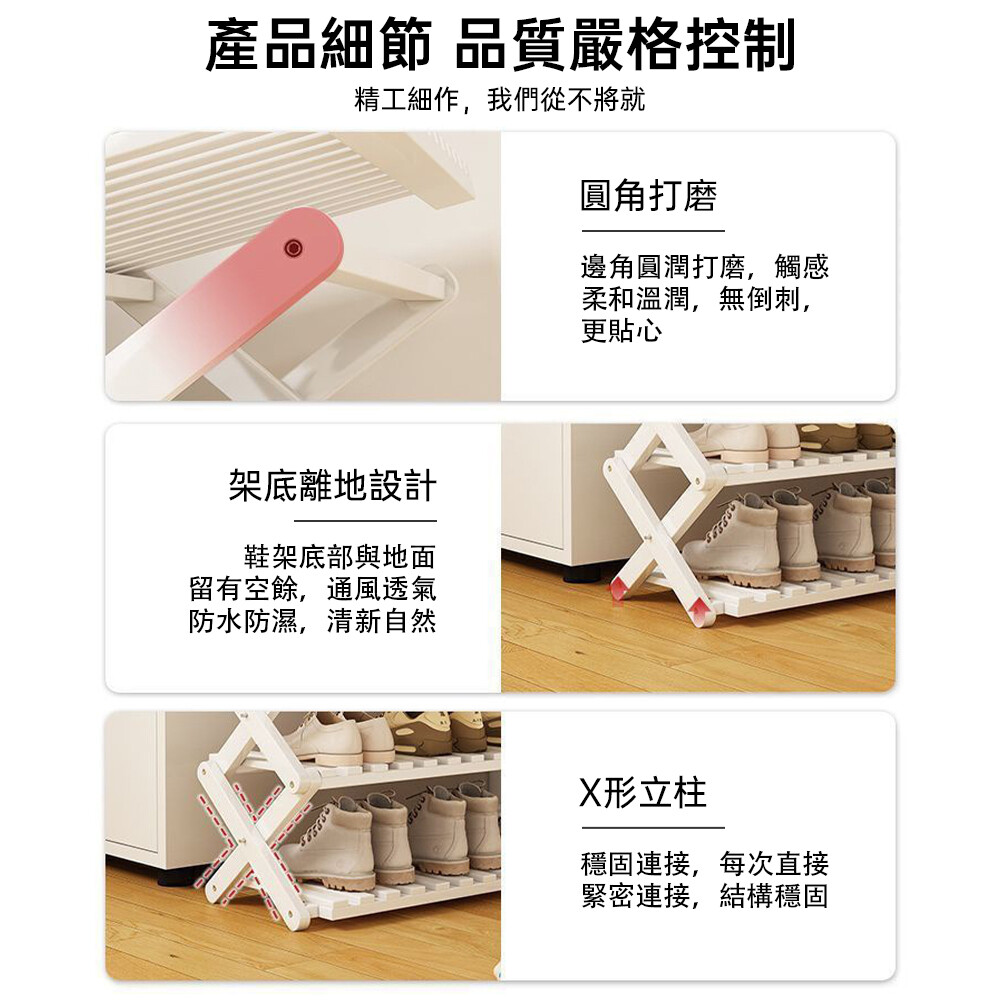 產品細節 品質嚴格控制
精工細作，我們從不將就

圓角打磨

邊角圓潤打磨，觸感柔和溫潤，無倒刺，更貼心

架底離地設計

鞋架底部與地面留有空餘，通風透氣防水防濕，清新自然

X形立柱

穩固連接，每次直接緊密連接，結構穩固