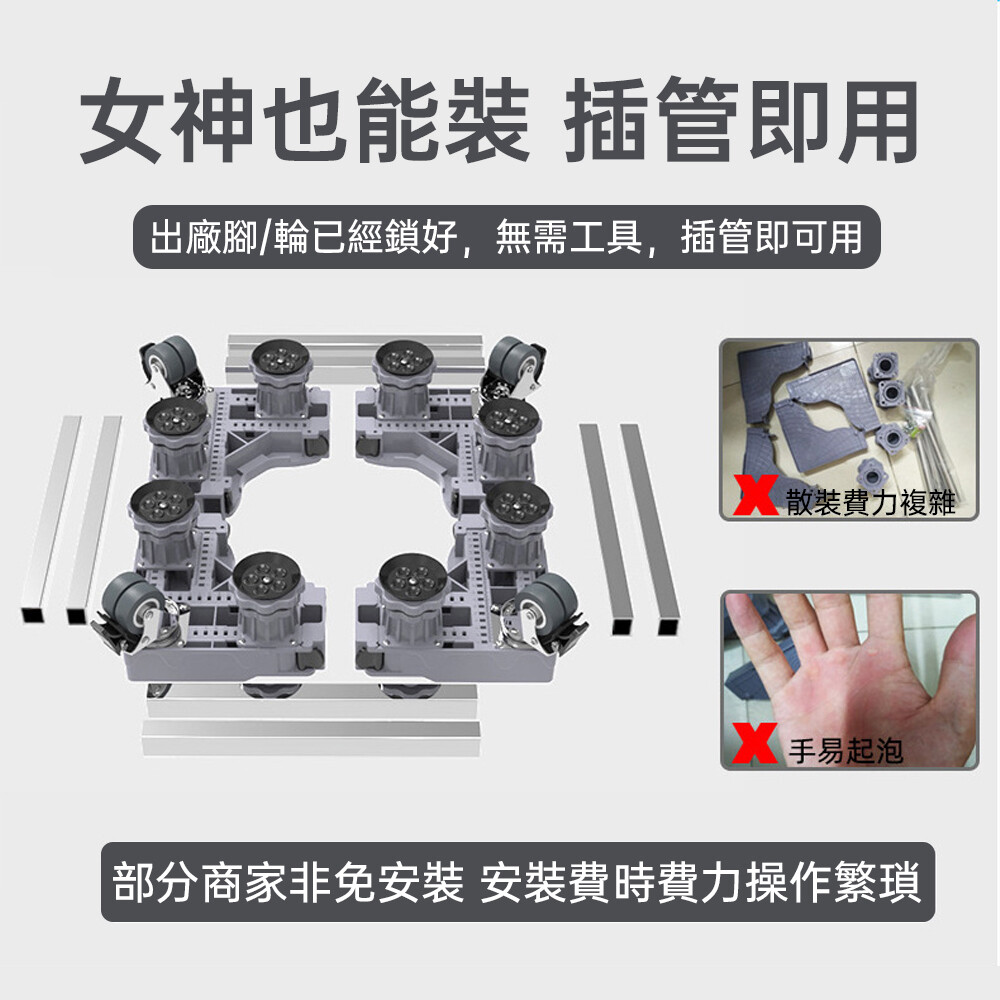 女神也能裝 插管即用

出廠腳/輪已經鎖好，無需工具，插管即可用

X 散裝費力複雜

X 手易起泡

部分商家非免安裝 安裝費時費力操作繁瑣