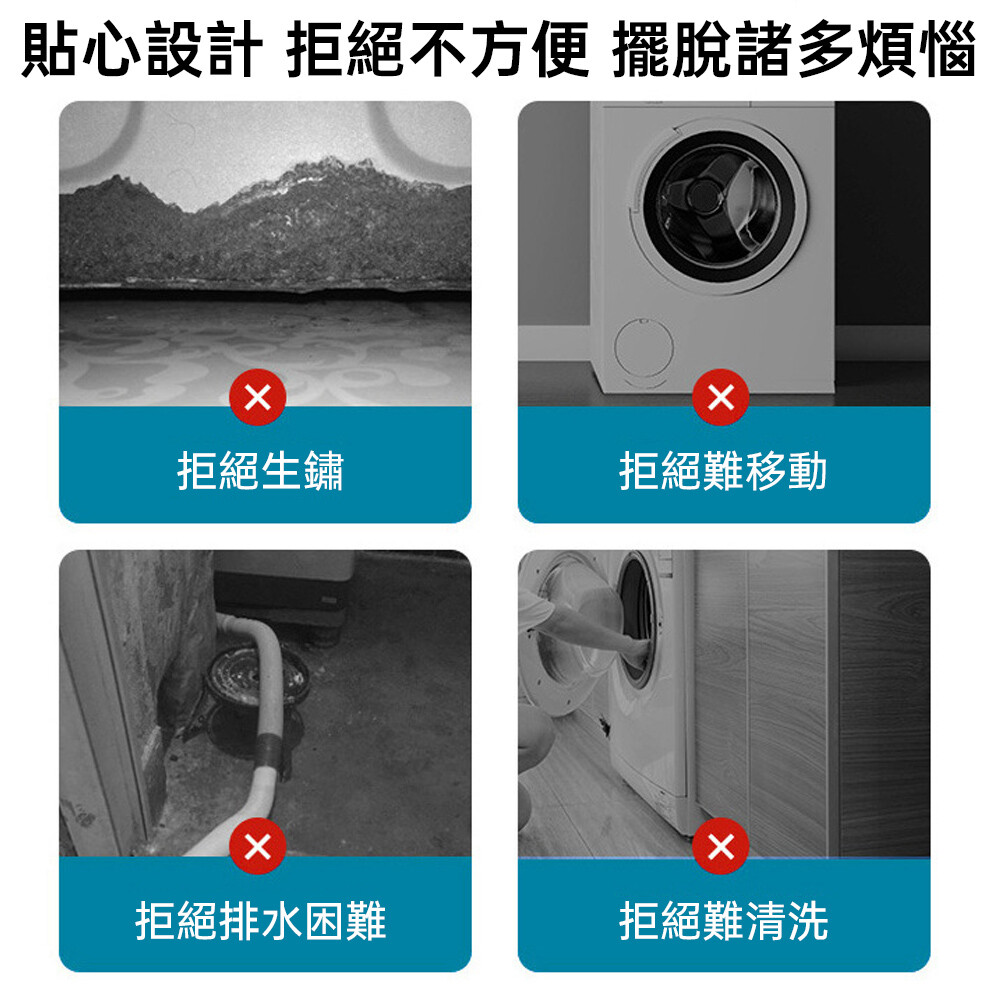 貼心設計 拒絕不方便 擺脫諸多煩惱

拒絕生鏽

拒絕難移動

拒絕排水困難

拒絕難清洗