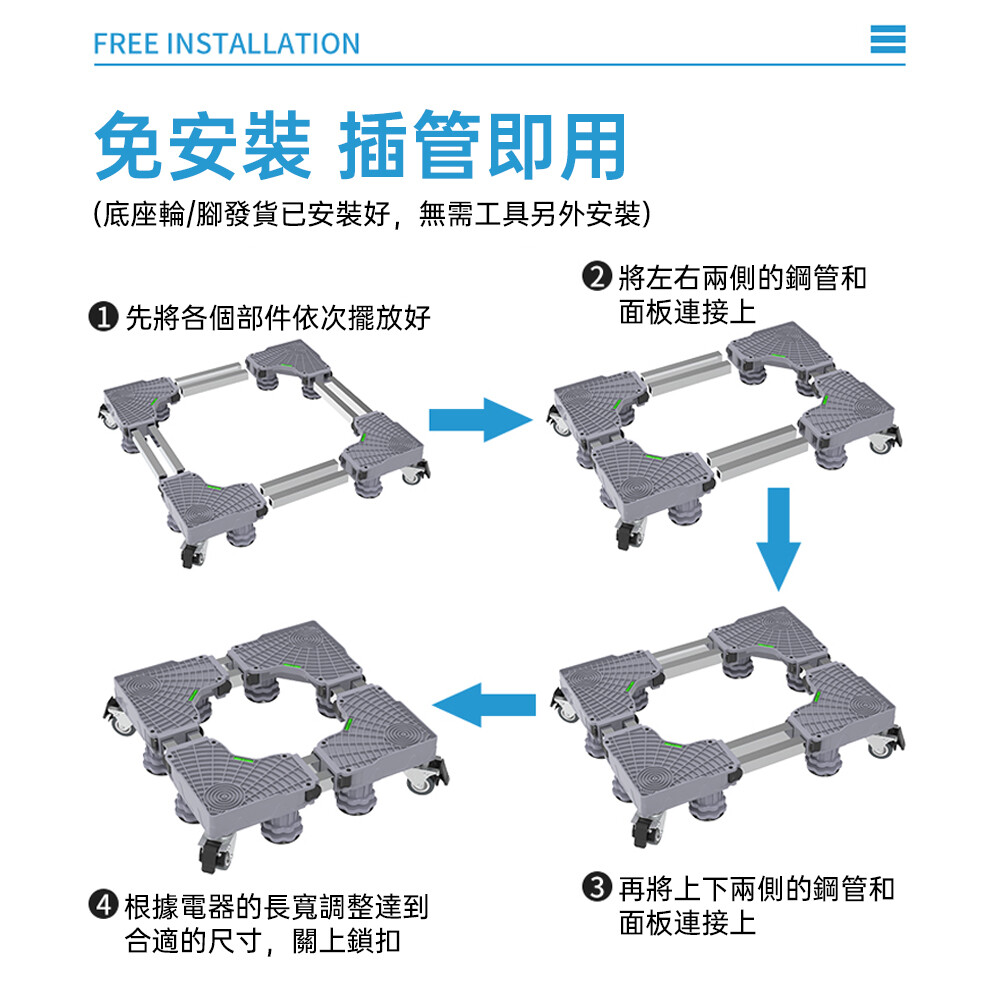 FREE INSTALLATION

免安裝 插管即用

(底座輪/腳發貨已安裝好，無需工具另外安裝)

❶ 先將各個部件依次擺放好

❷ 將左右兩側的鋼管和面板連接上

❸ 再將上下兩側的鋼管和面板連接上

❹ 根據電器的長寬調整達到合適的尺寸，關上鎖扣