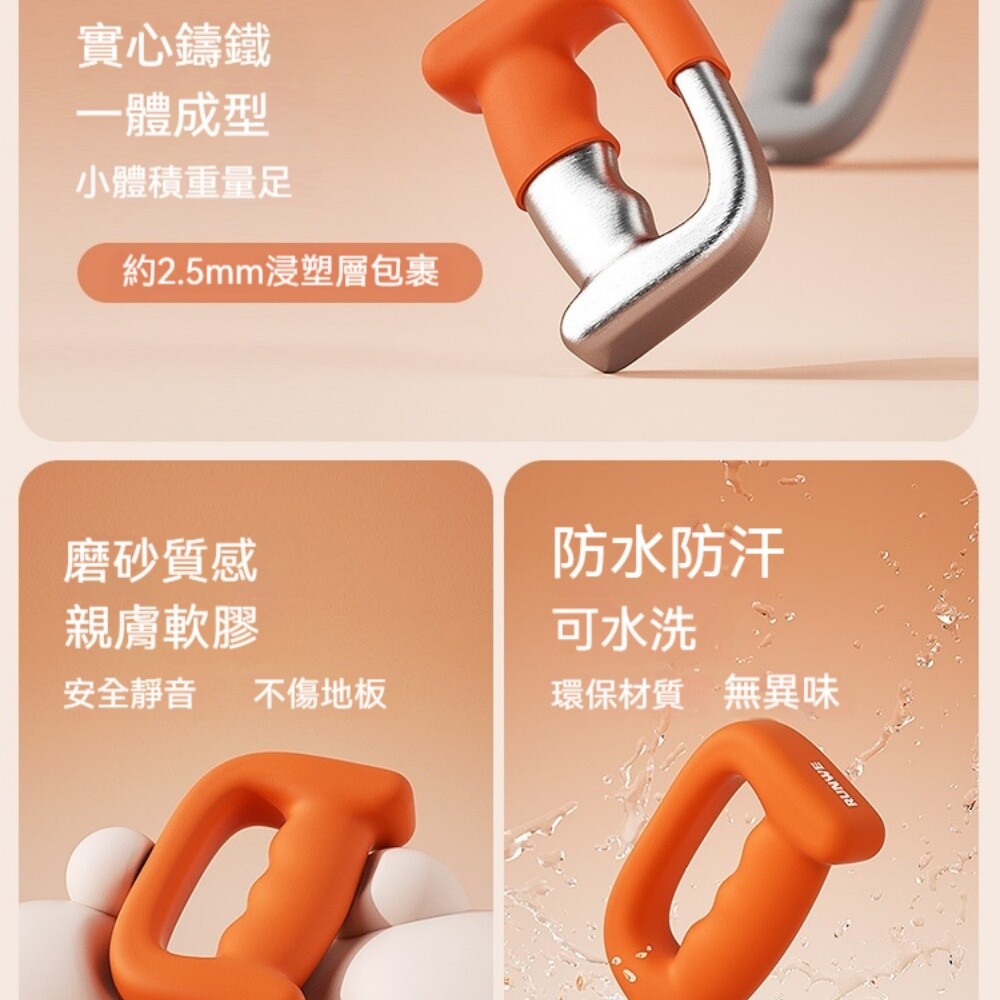 實心鑄鐵
一體成型
小體積重量足

約2.5mm浸塑層包裹

磨砂質感
親膚軟膠
安全靜音　不傷地板

防水防汗
可水洗
環保材質　無異味

RUNWE