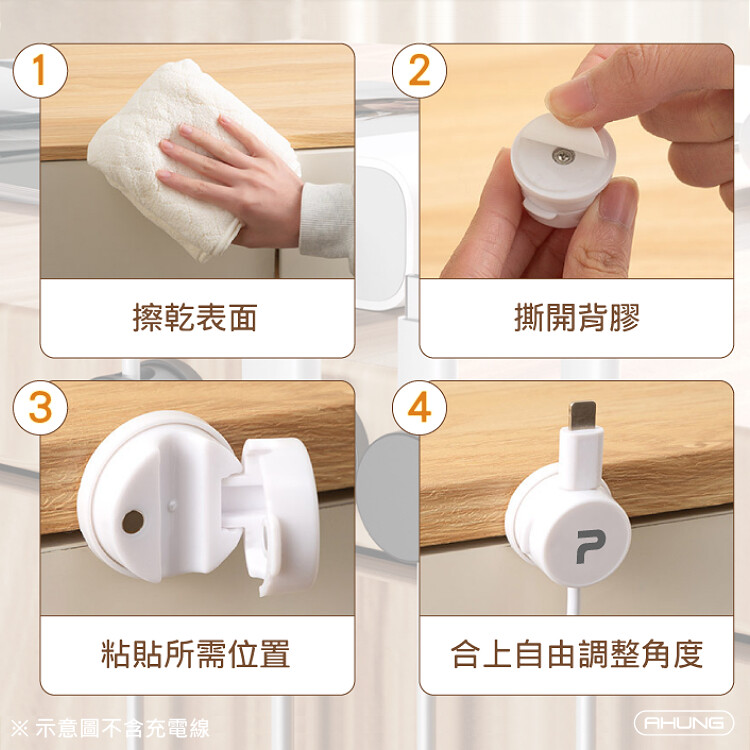 1
擦乾表面

2
撕開背膠

3
粘貼所需位置

4
P
合上自由調整角度

※ 示意圖不含充電線

AHUNG